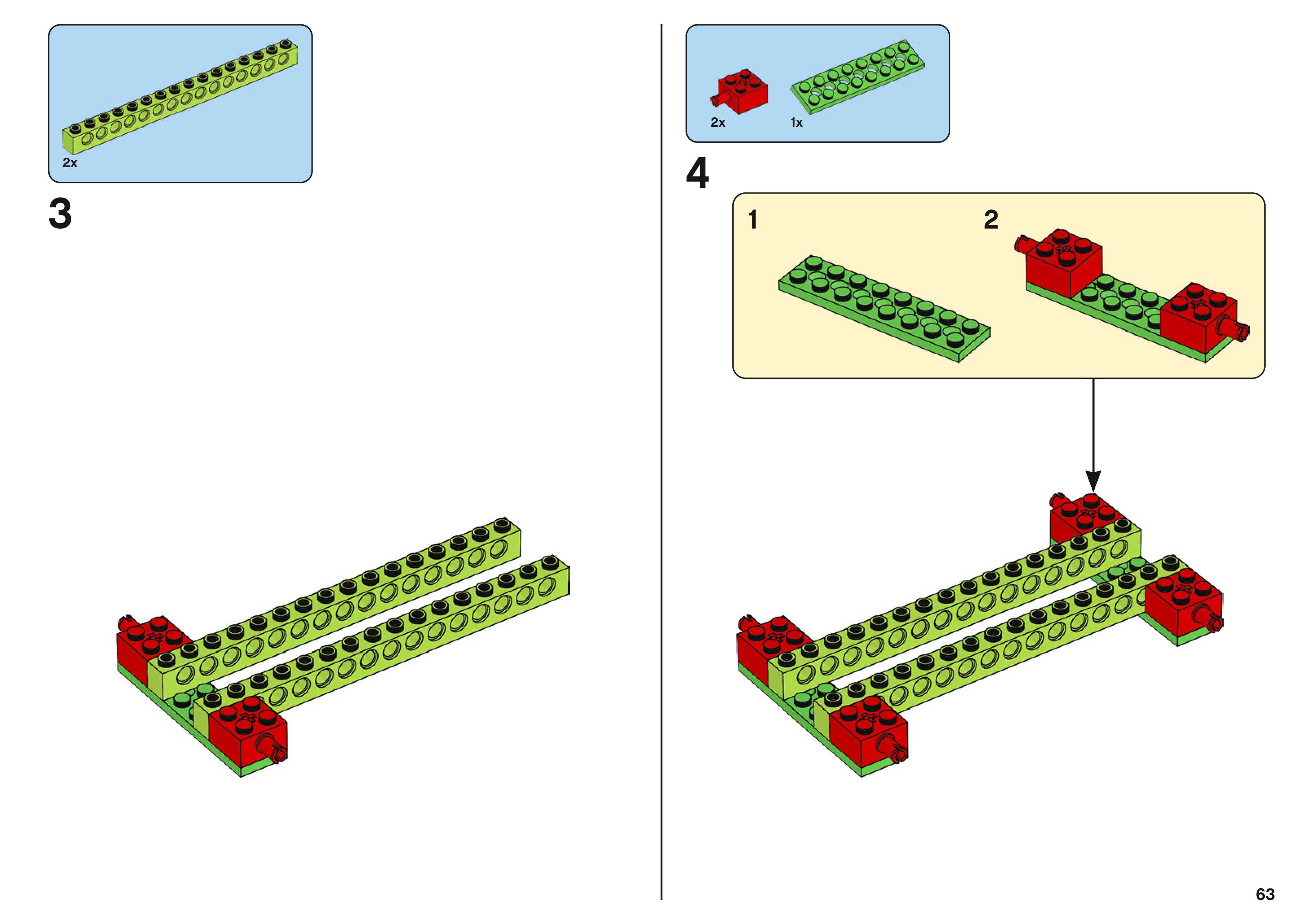 2x

3

2x 1x

4

1

2

63