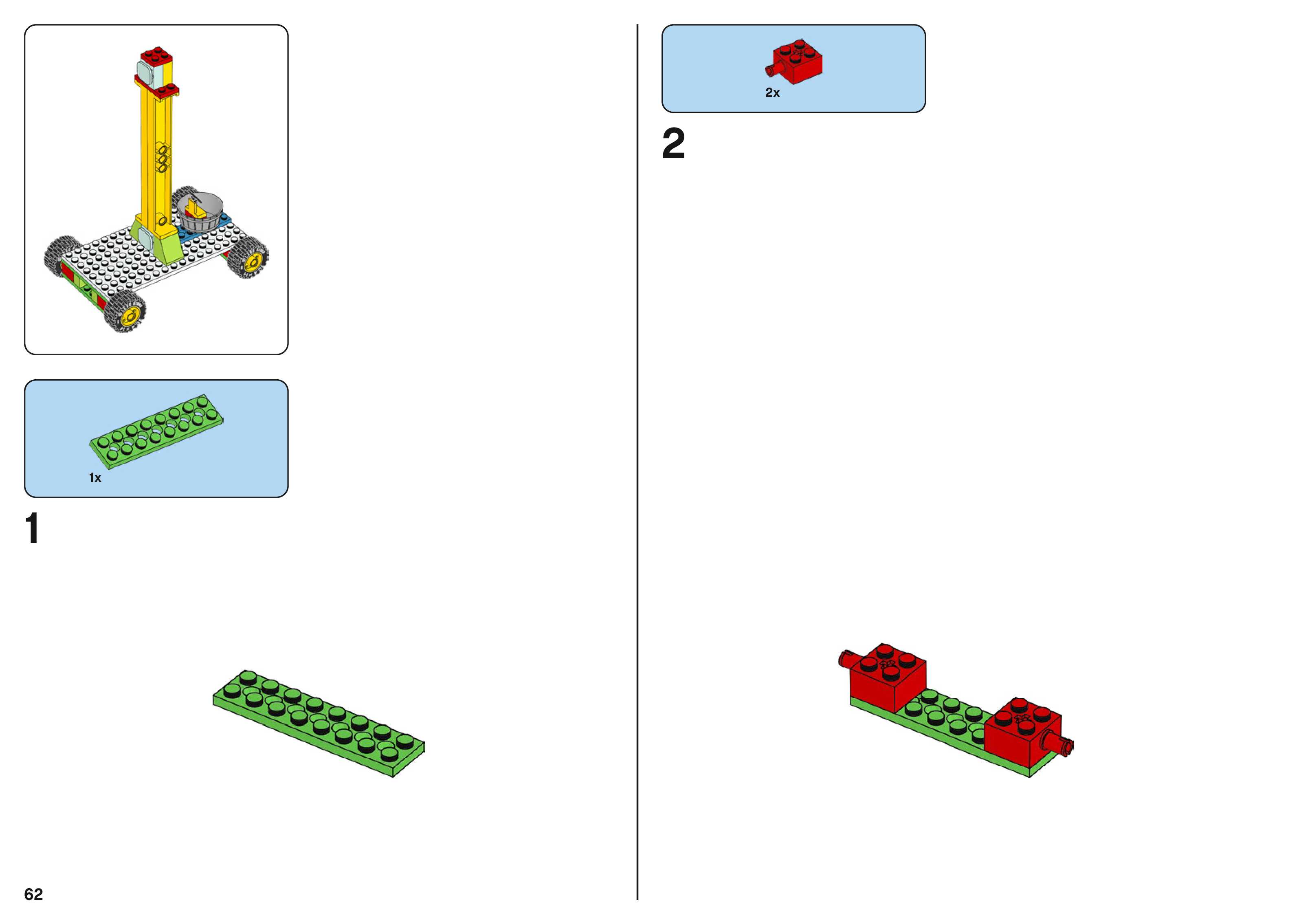 1x

1

62

2x

2