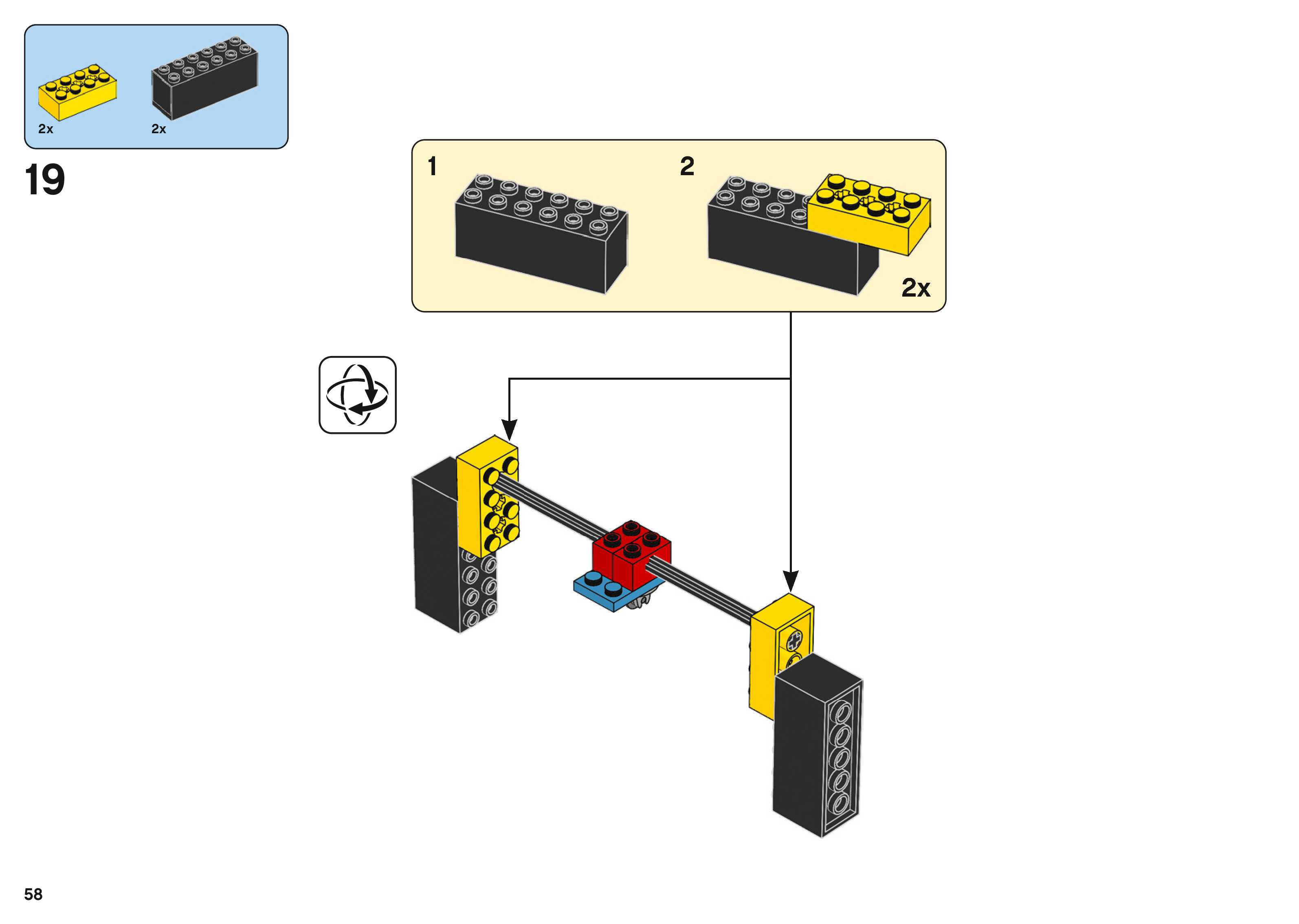 2x
2x

19

1
2
2x

58