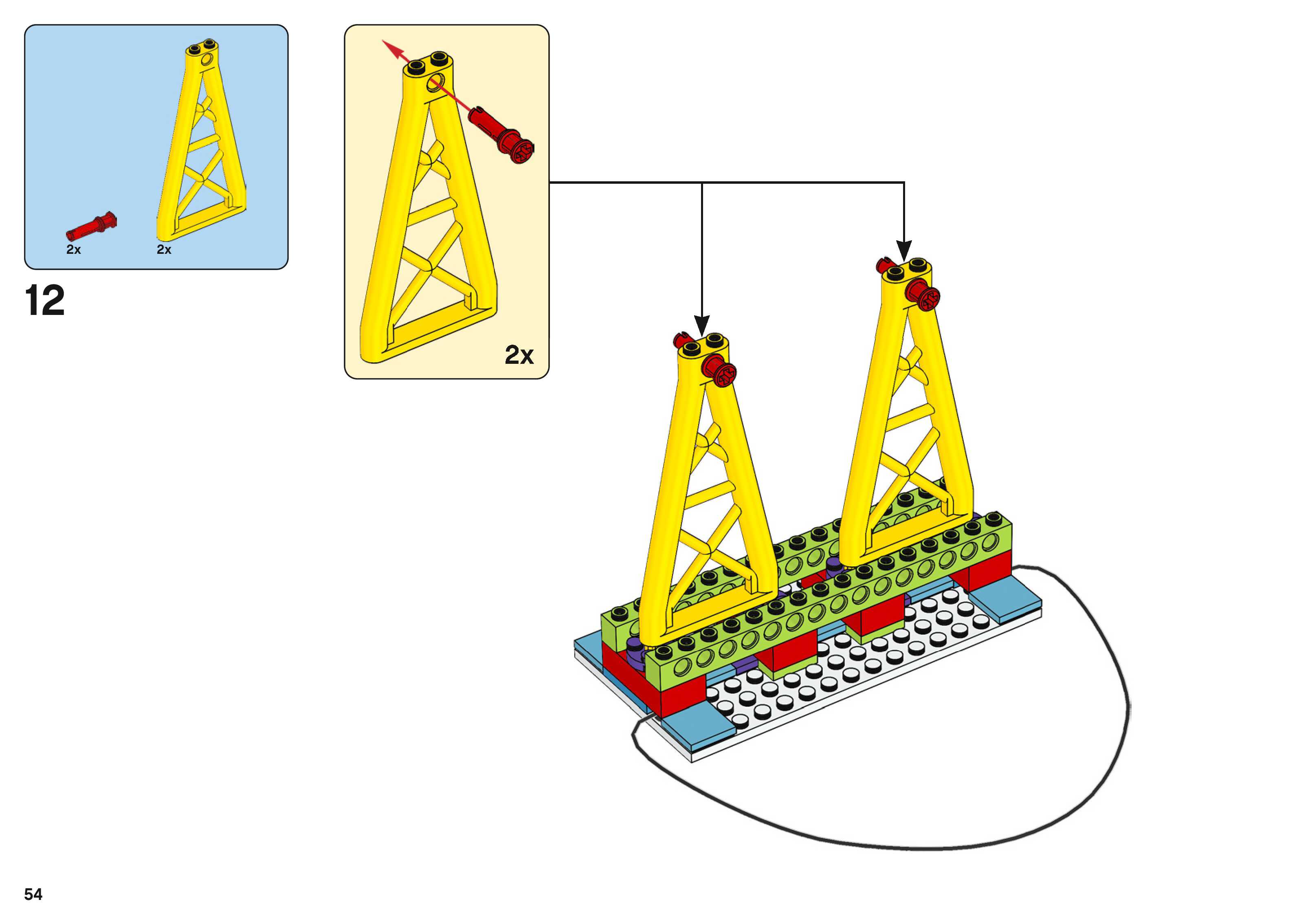 2x 2x

12

2x

54