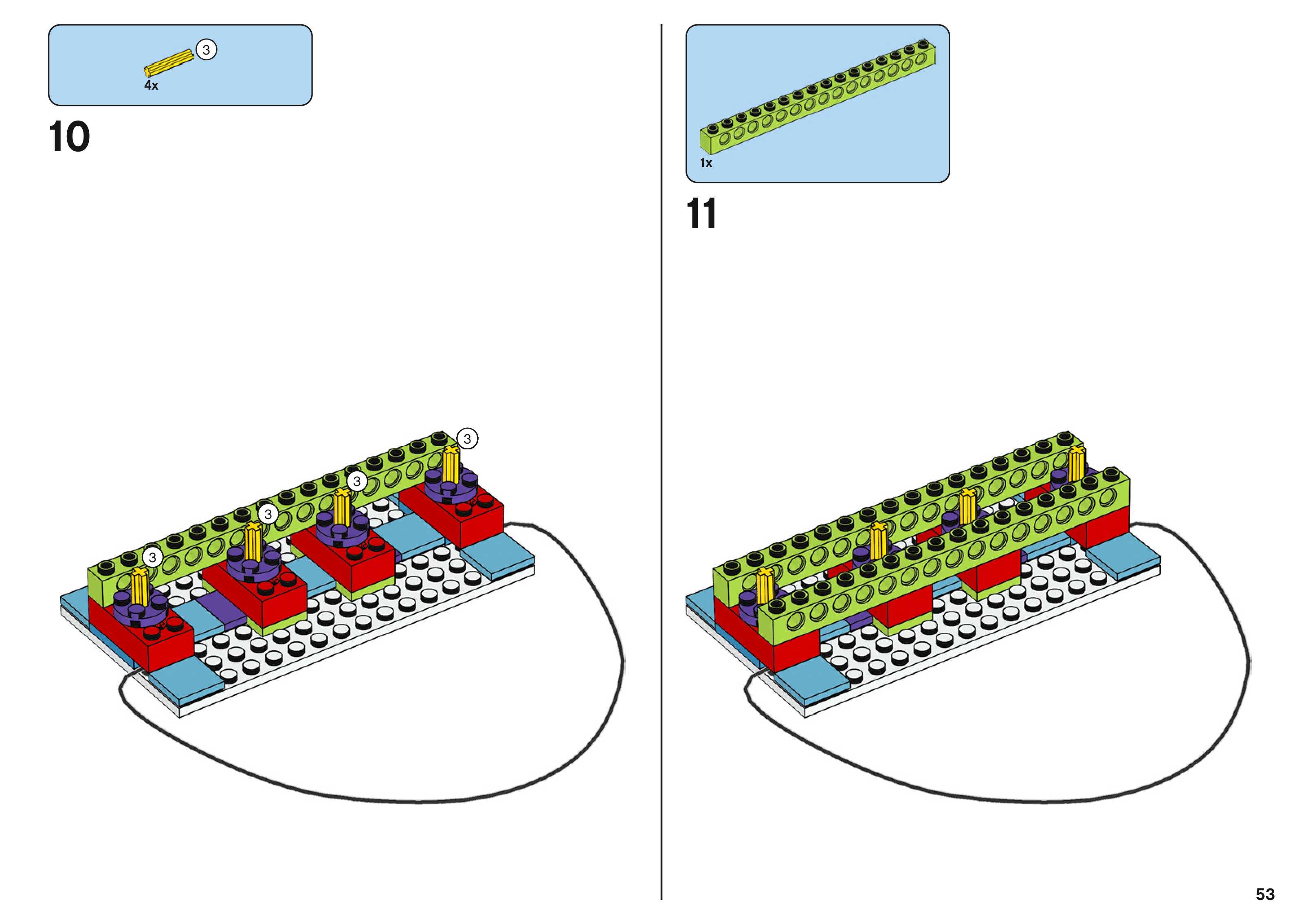 3
4x

10

3
3
3
3

1x

11

53