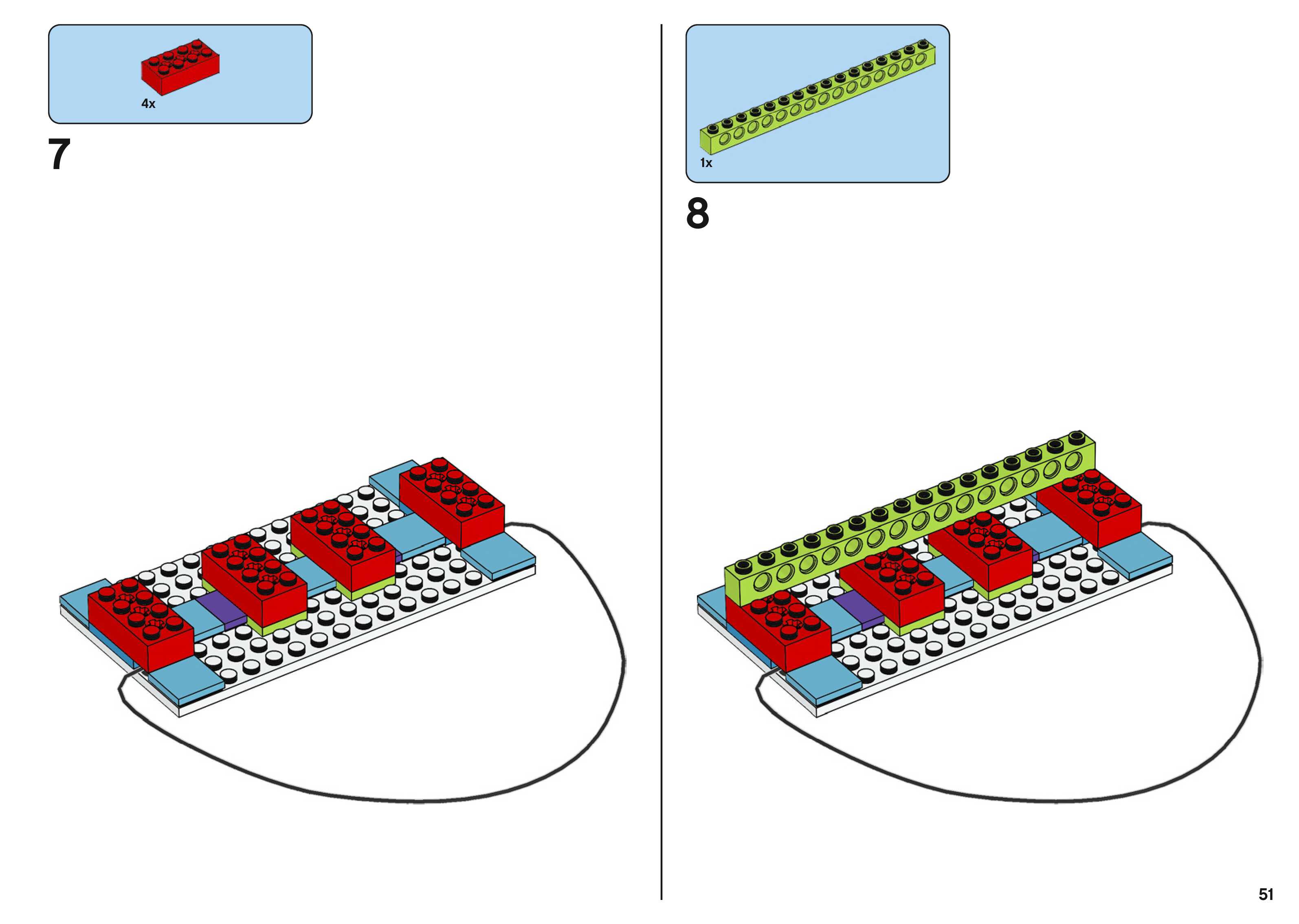 4x

7

1x

8

51