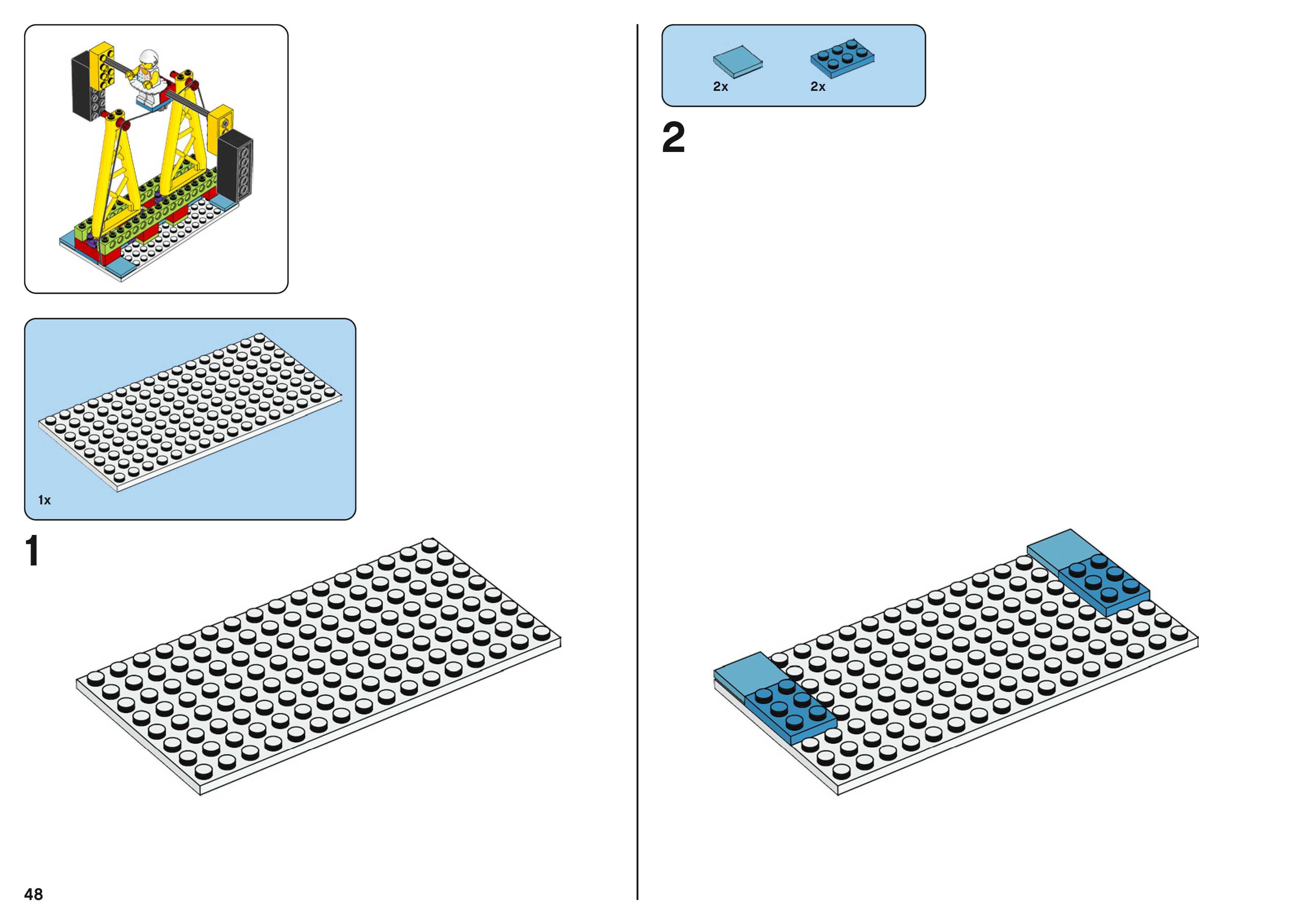 1x

1

48

2x

2x

2