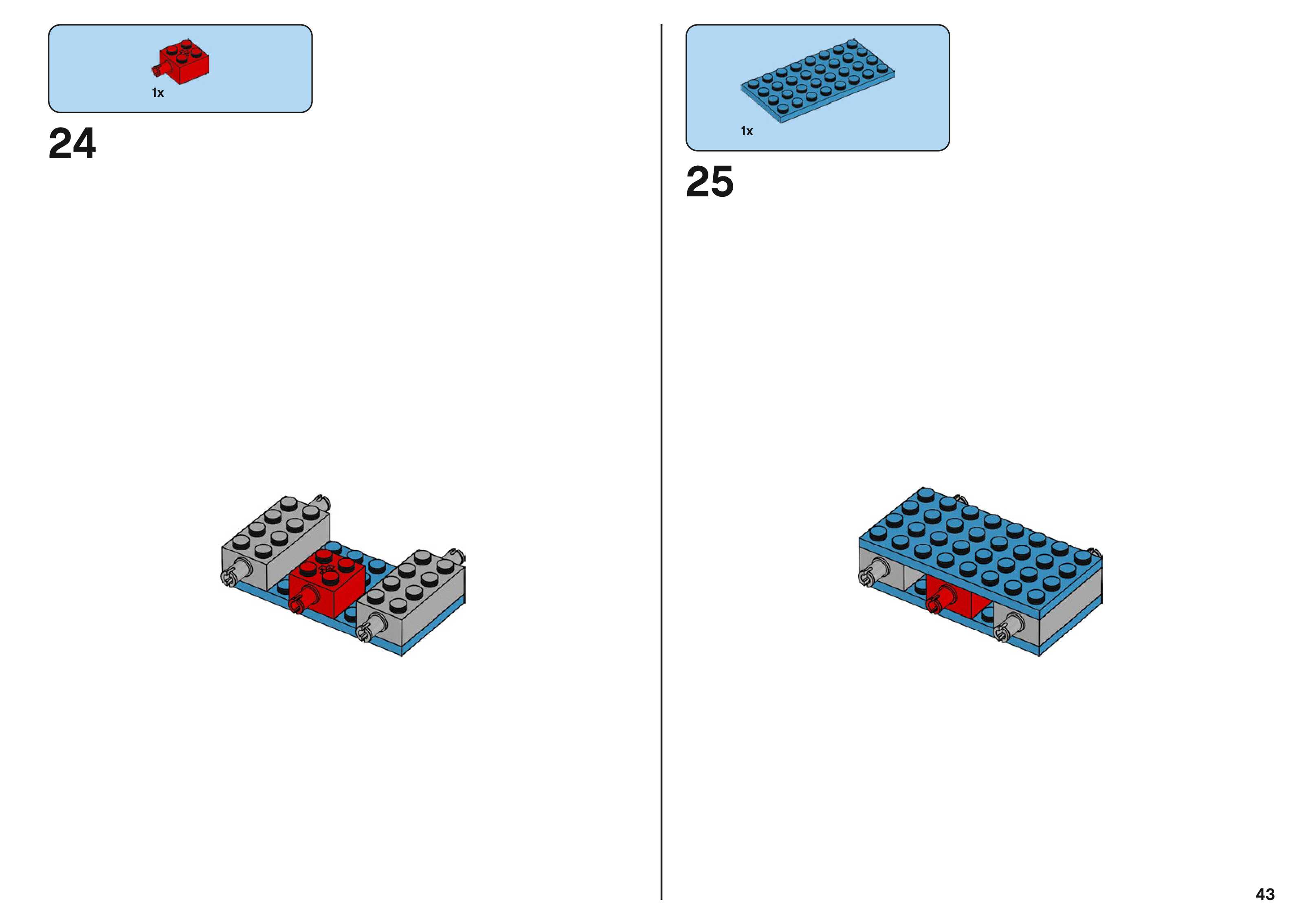 1x

24

1x

25

43