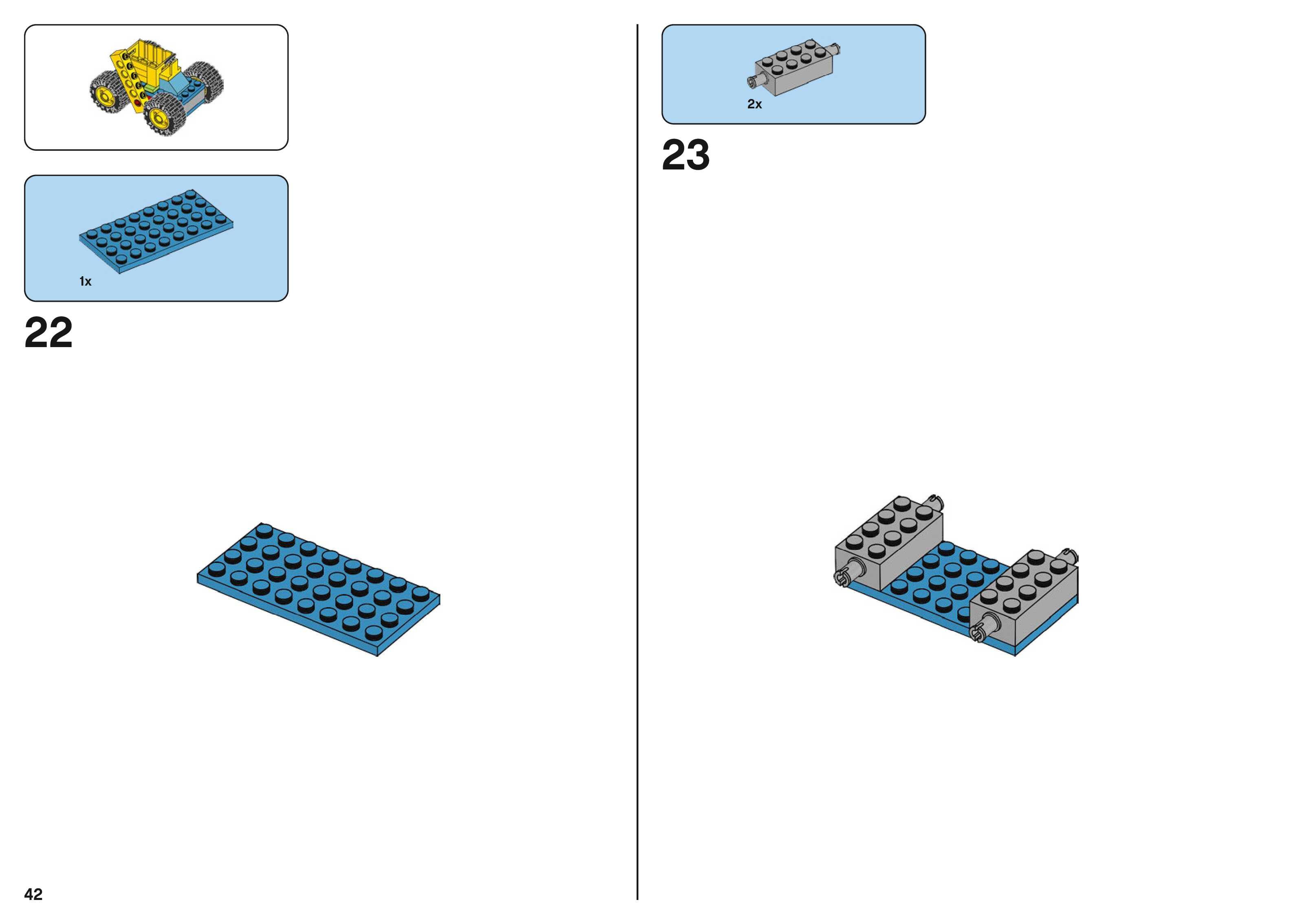 1x

22

42

2x

23