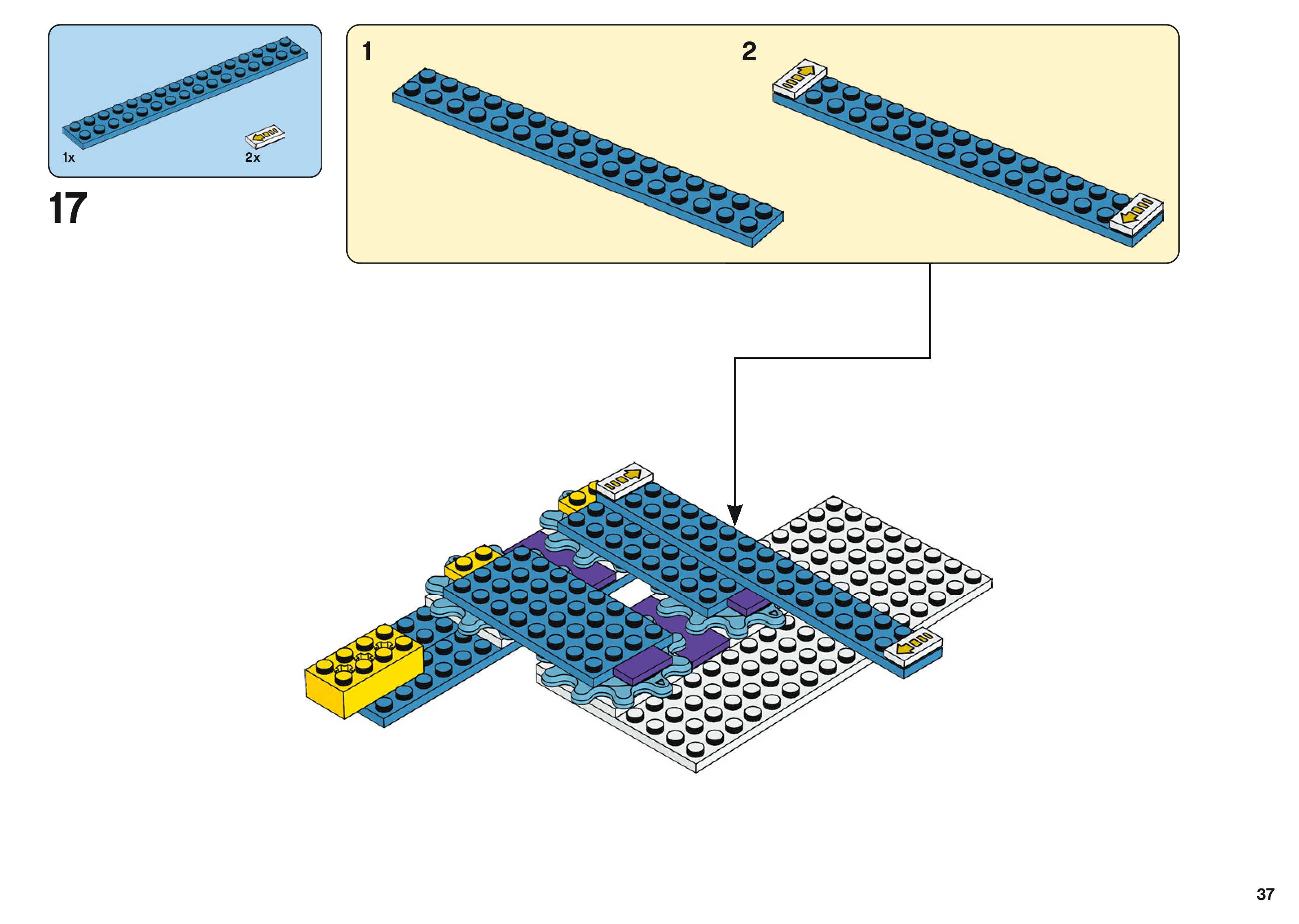 1x

2x

17

1

2

37