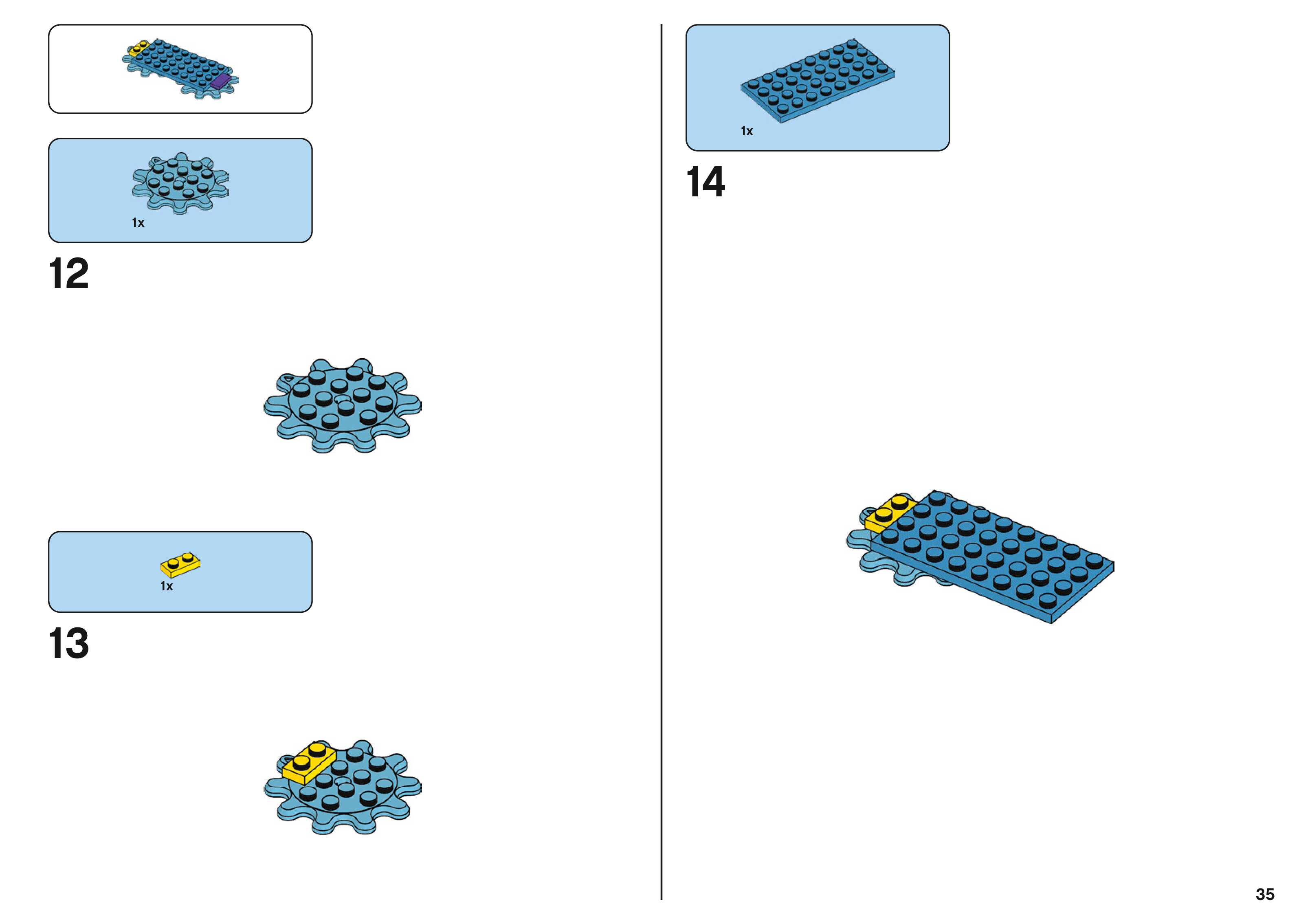 1x

12

1x

13

1x

14

35