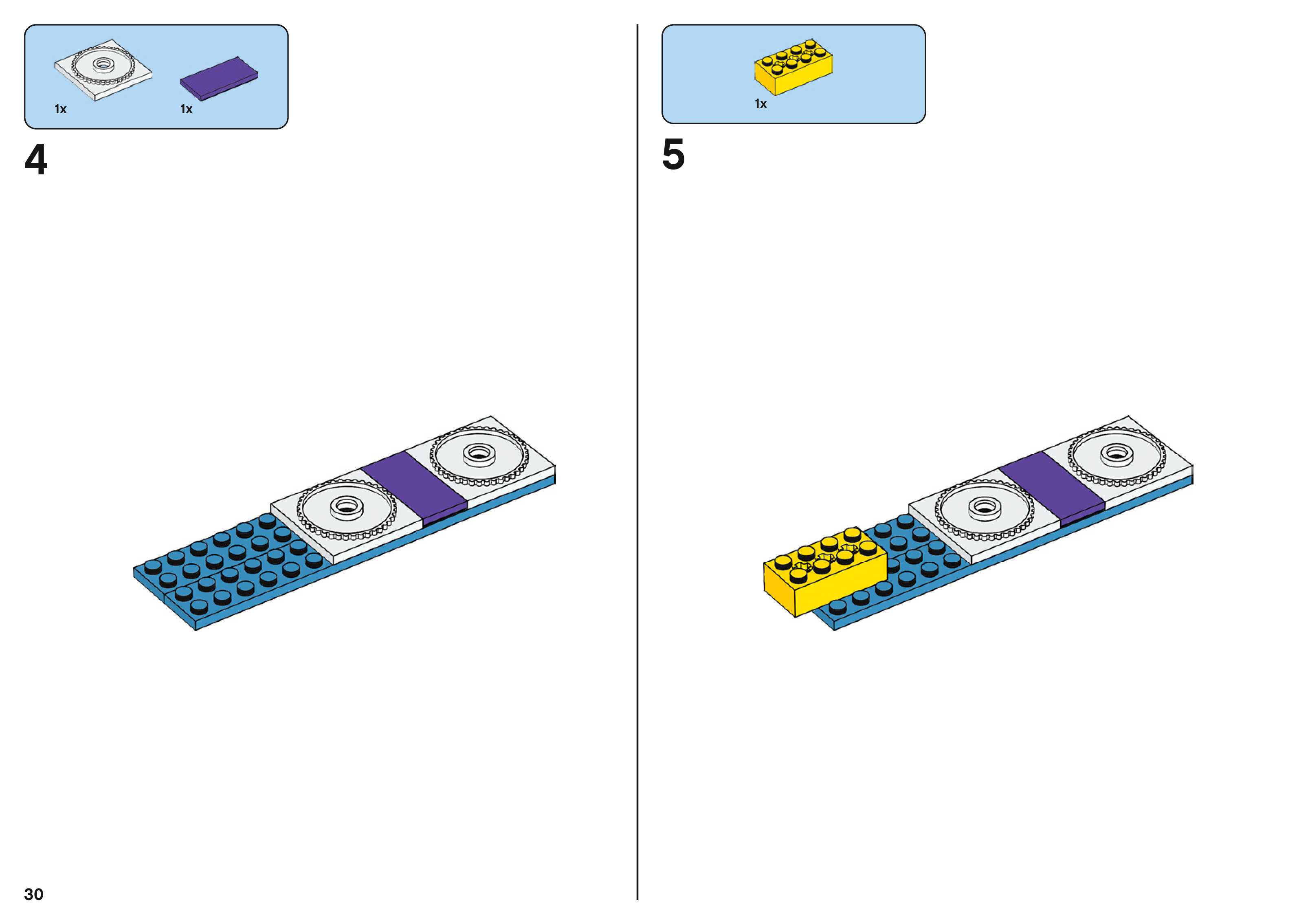 1x

1x

4

1x

5

30