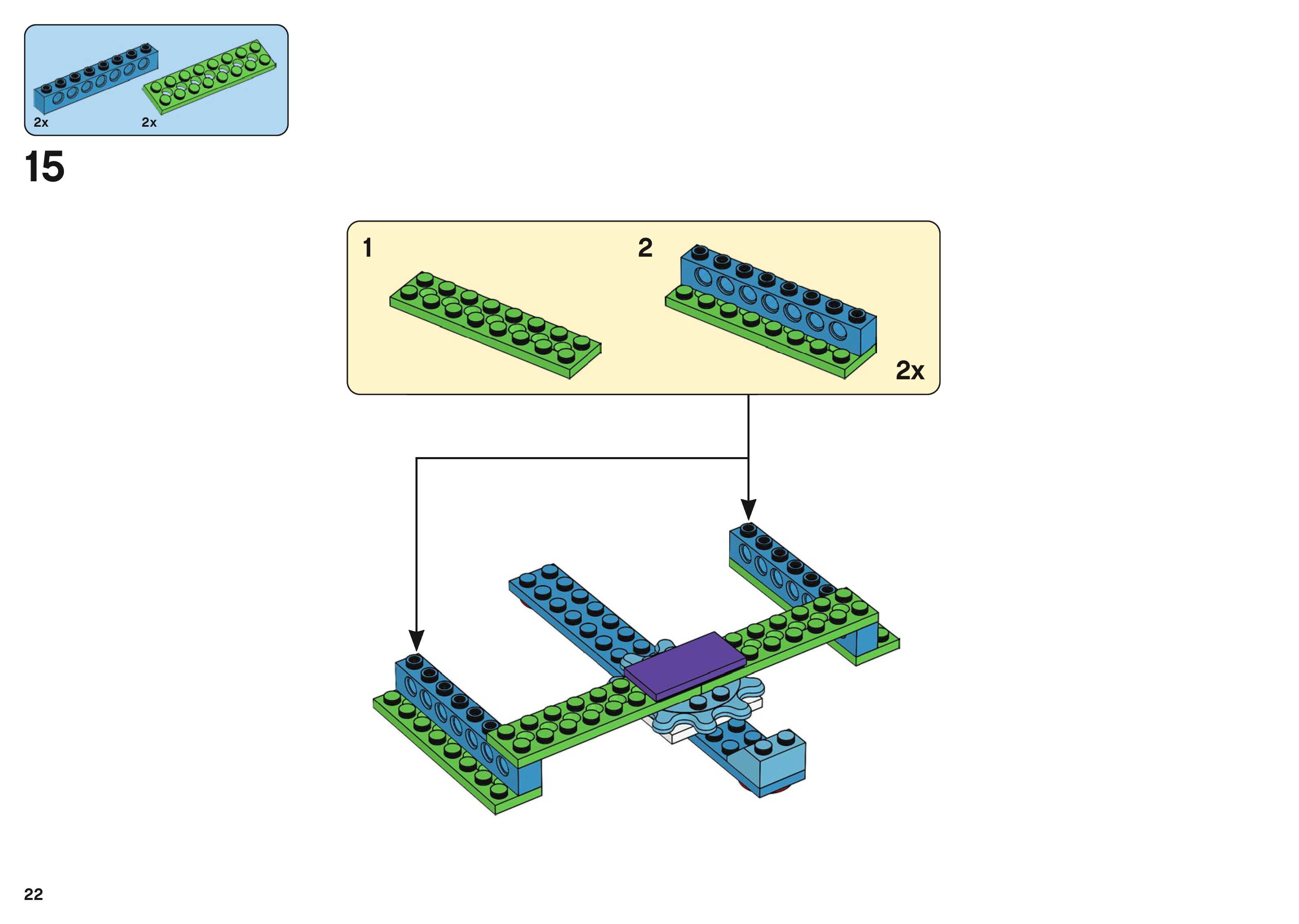 2x
2x

15

1
2
2x

22