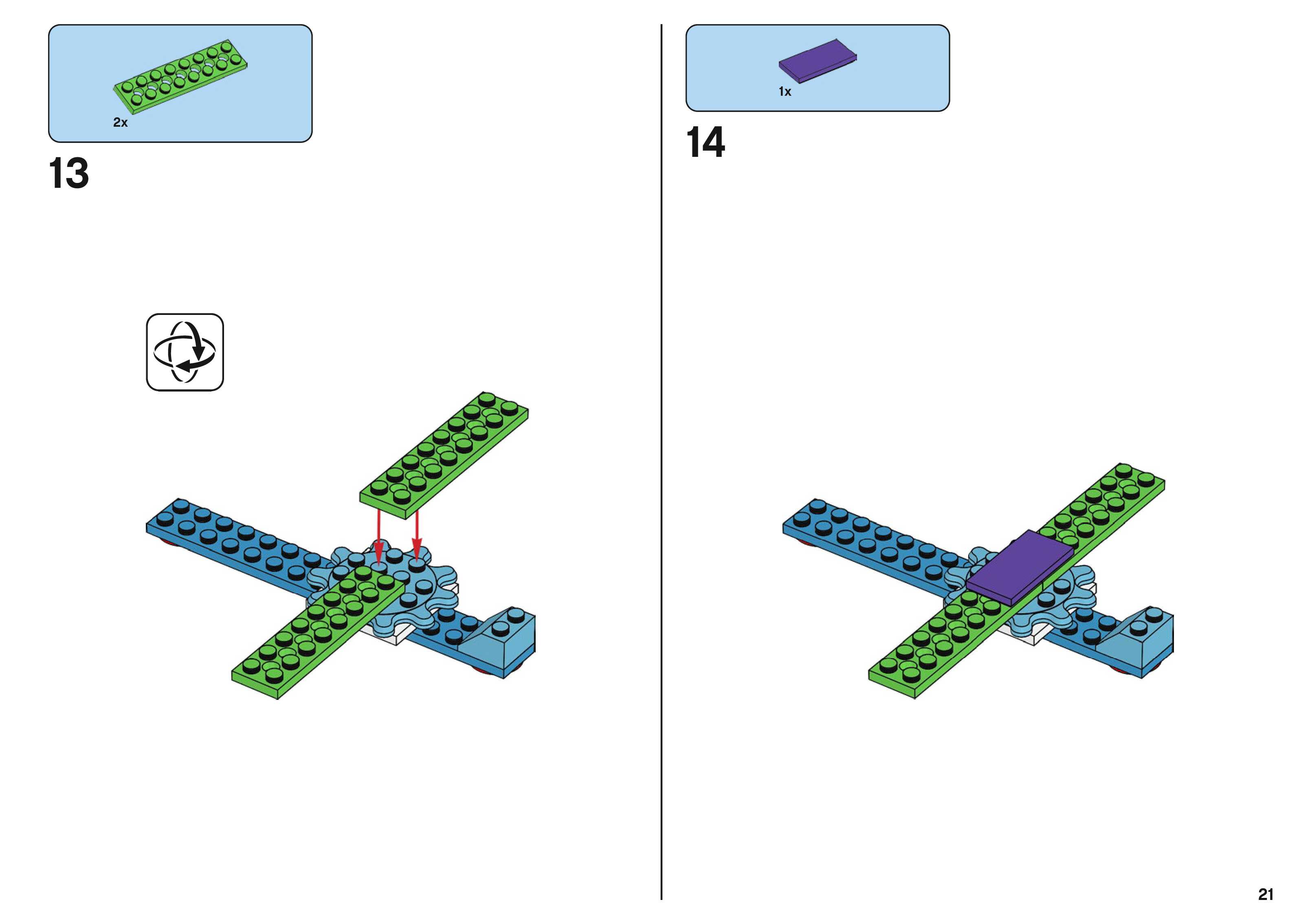 2x

13

1x

14

21