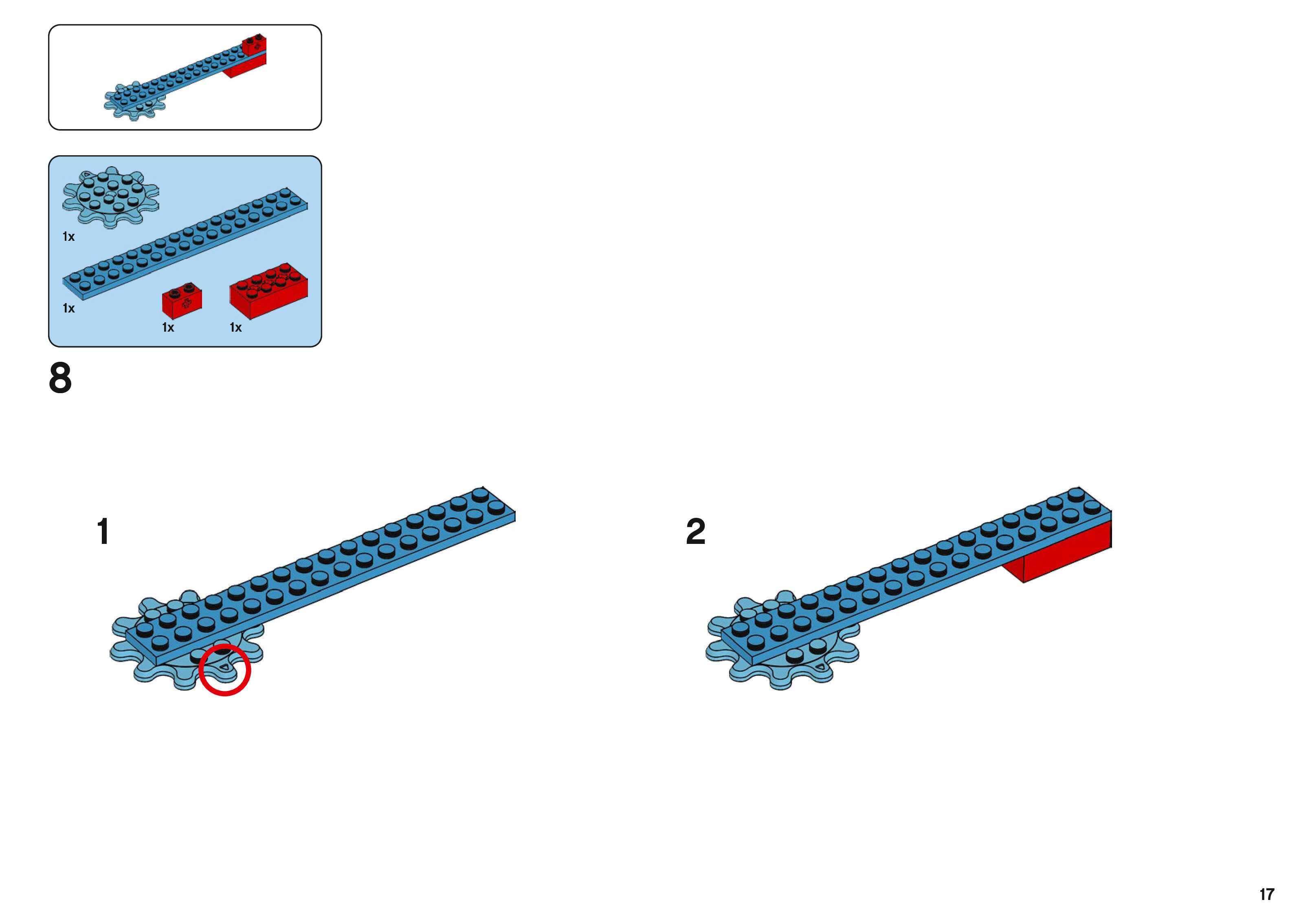 1x

1x

1x

1x

8

1

2

17