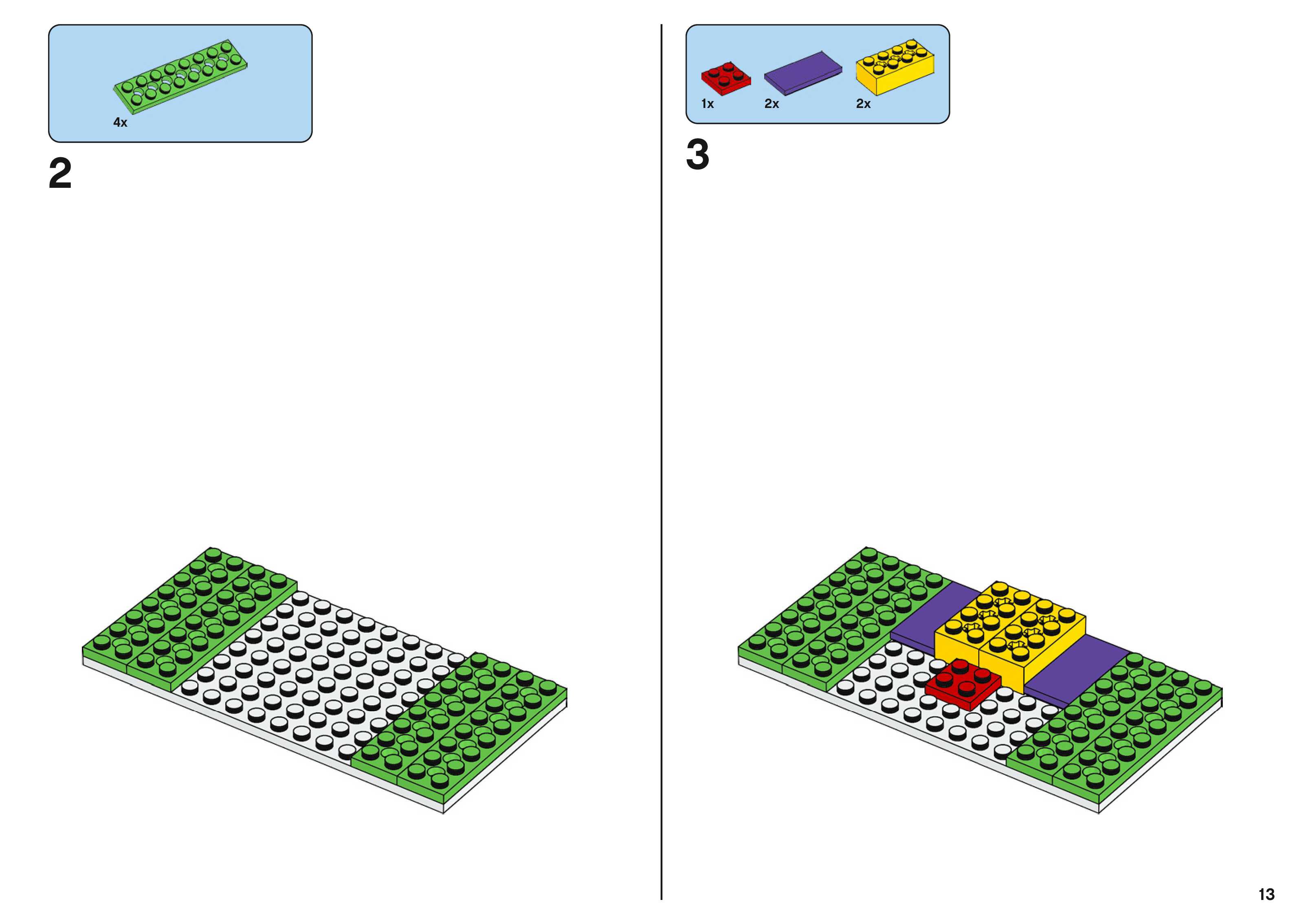 4x

2

1x 2x 2x

3

13