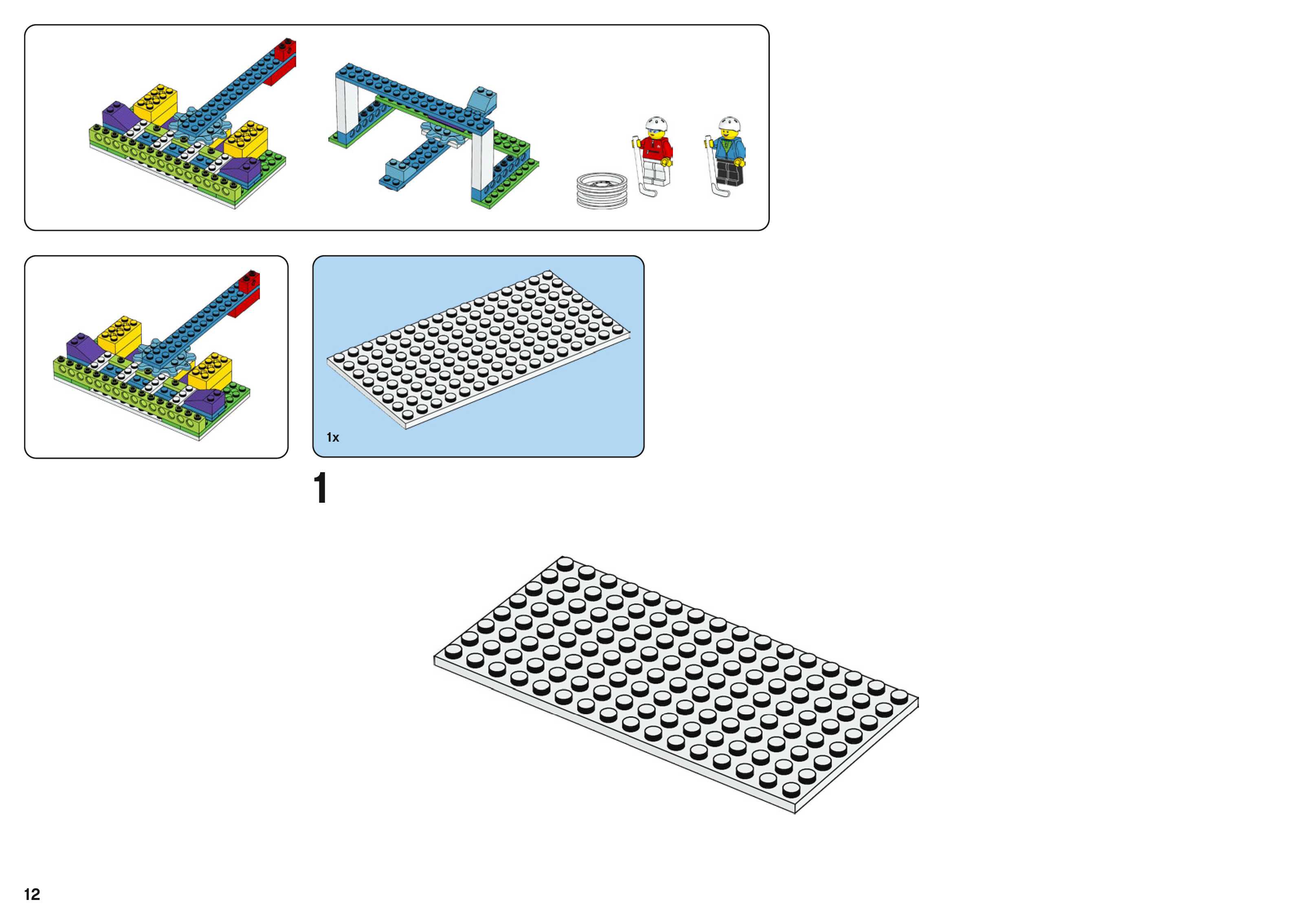 1x

1

12