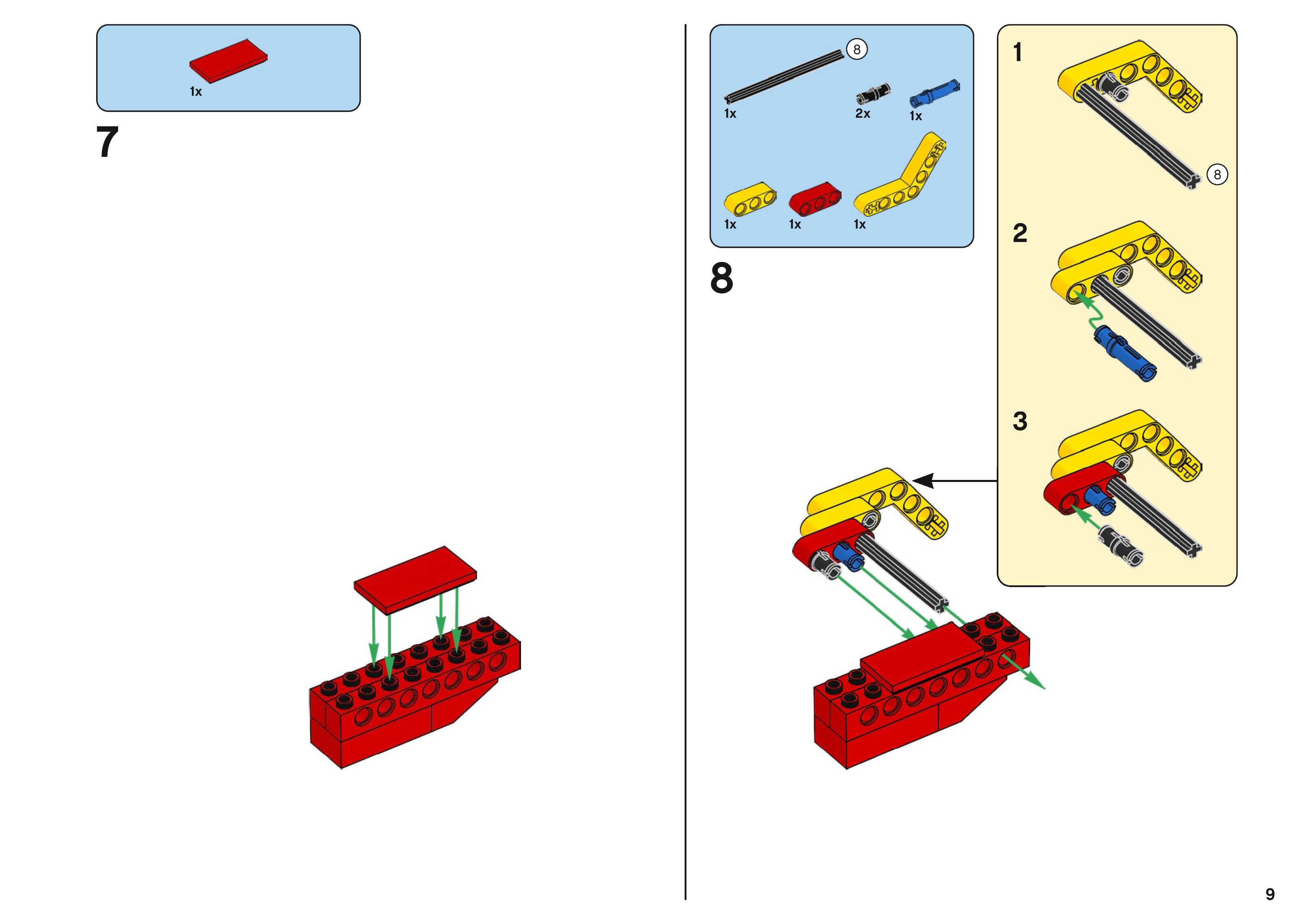 1x

7

8

1x

2x

1x

1x

1x

1x

8

1

8

2

3

9