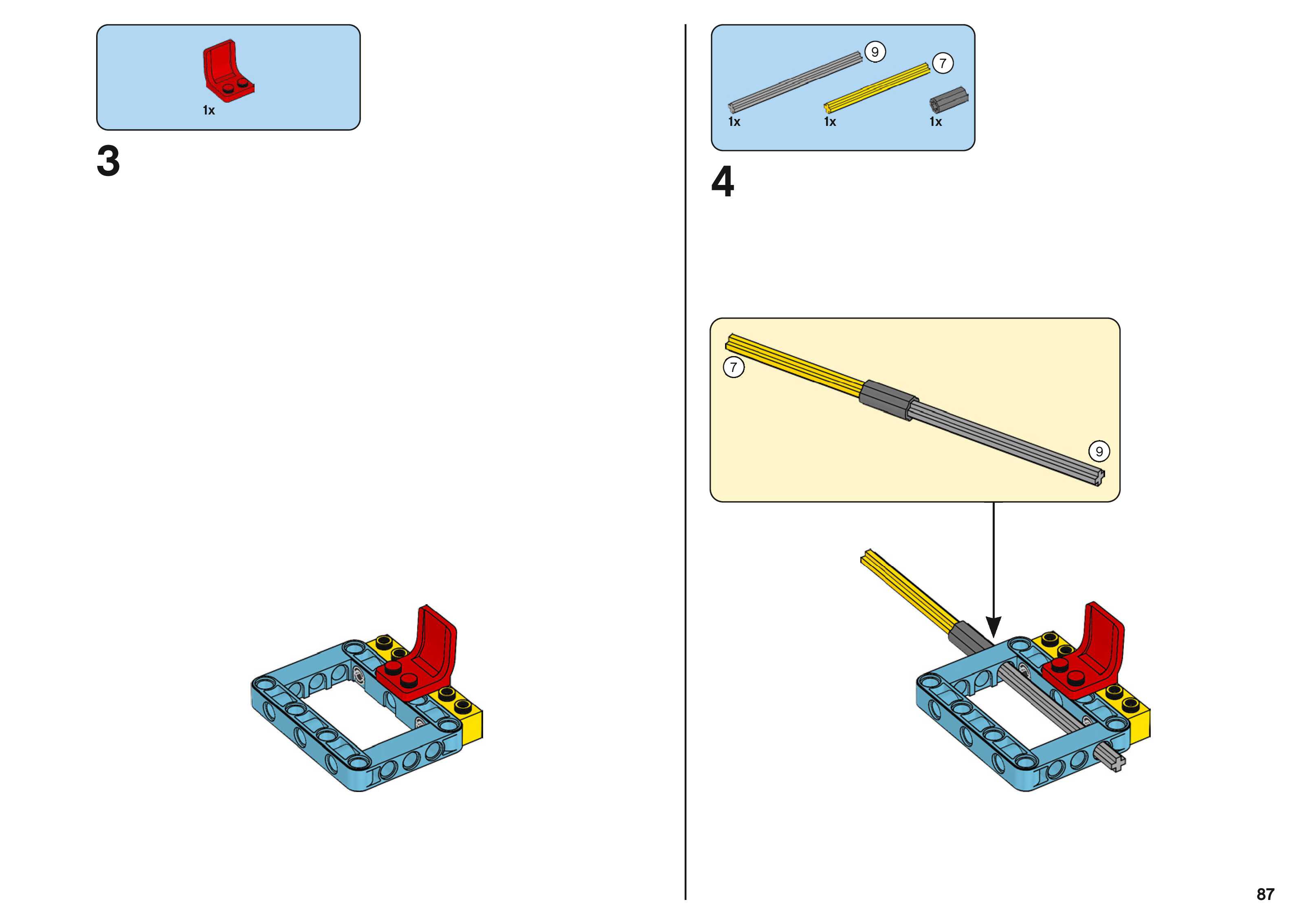 1x

3

9
7
1x
1x
1x

4

7
9

87