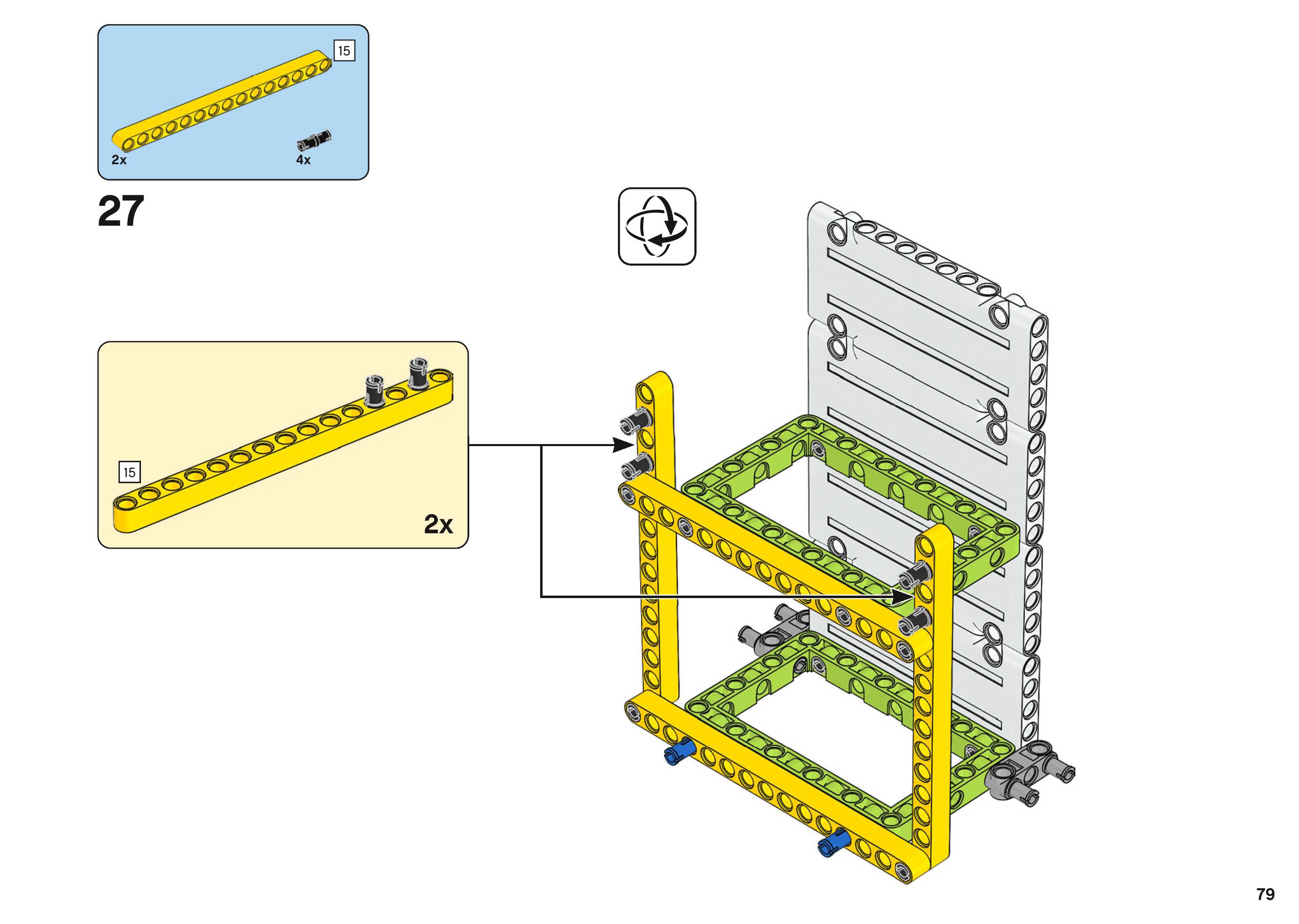 15
2x
4x

27

15
2x

79