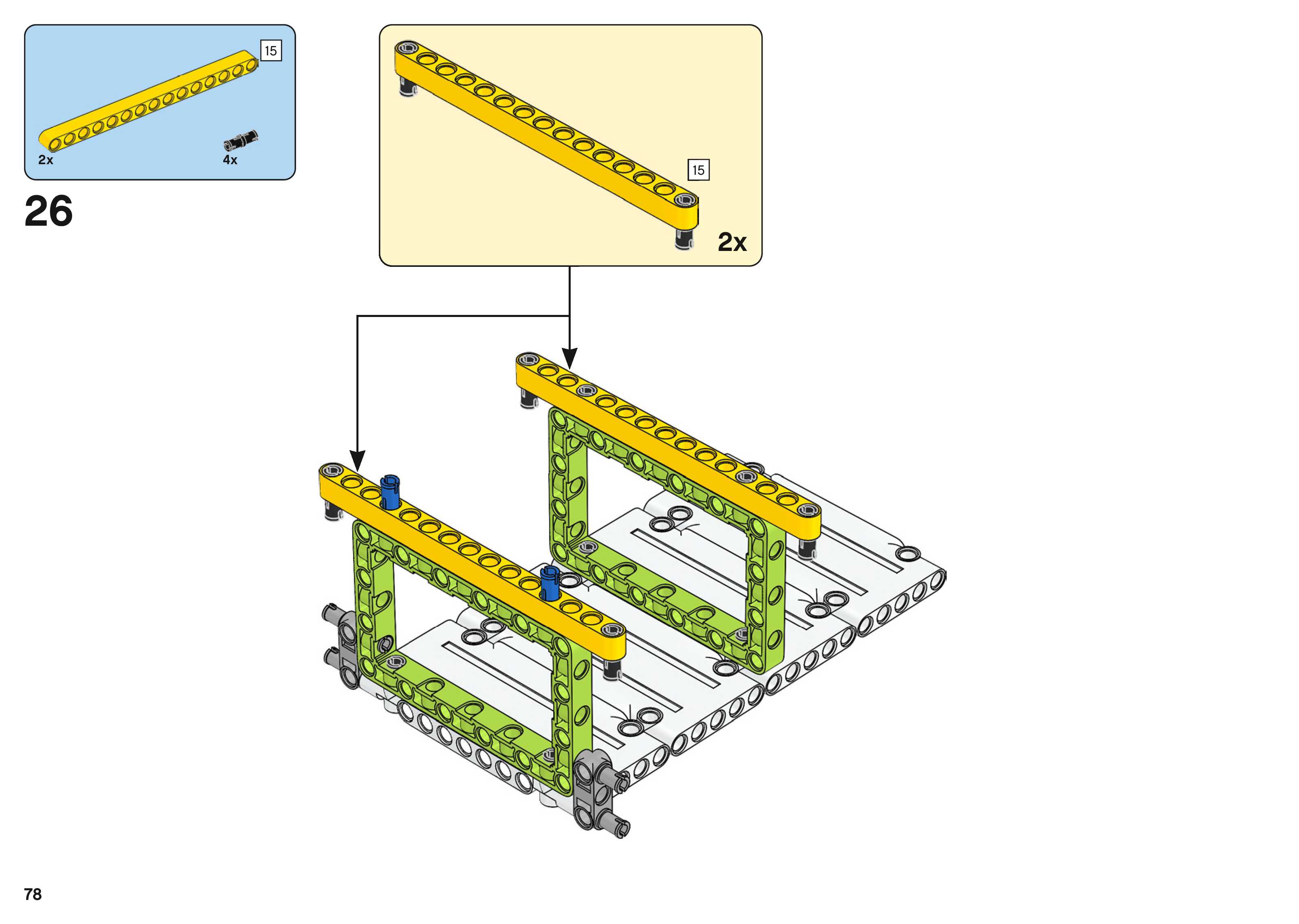 15
2x
4x
26
15
2x
78