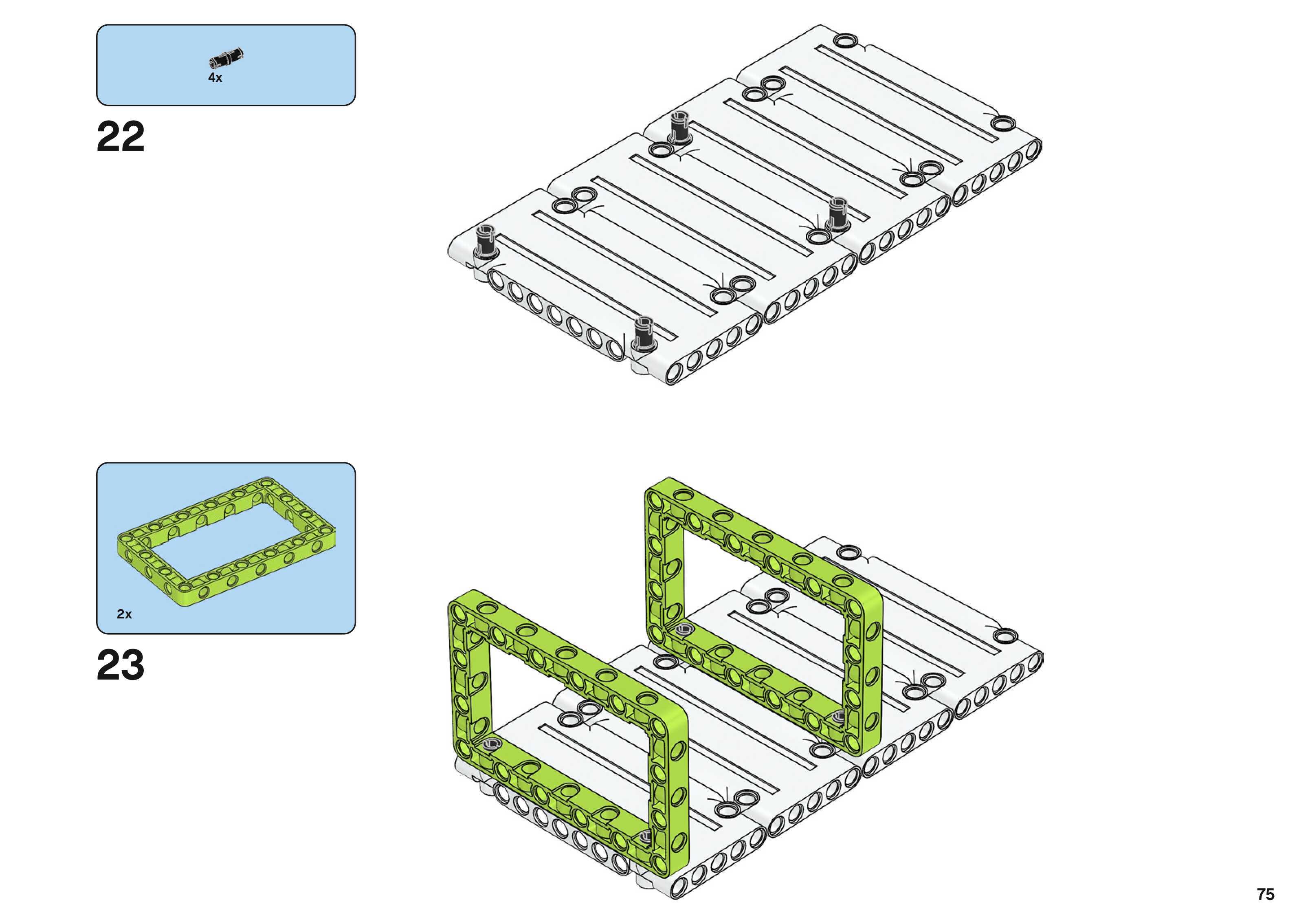 4x

22

2x

23

75