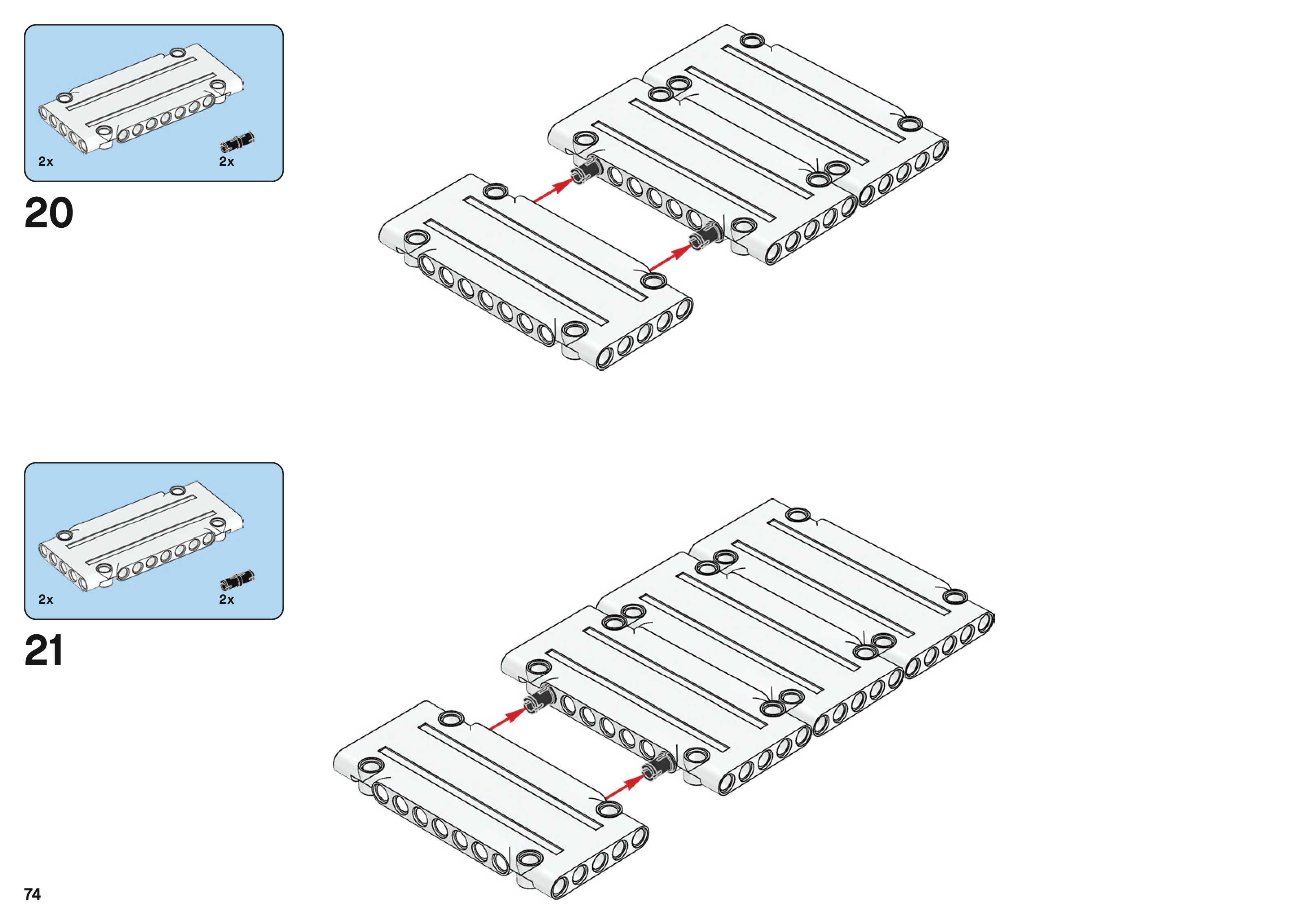 2x
2x
20

2x
2x
21

74