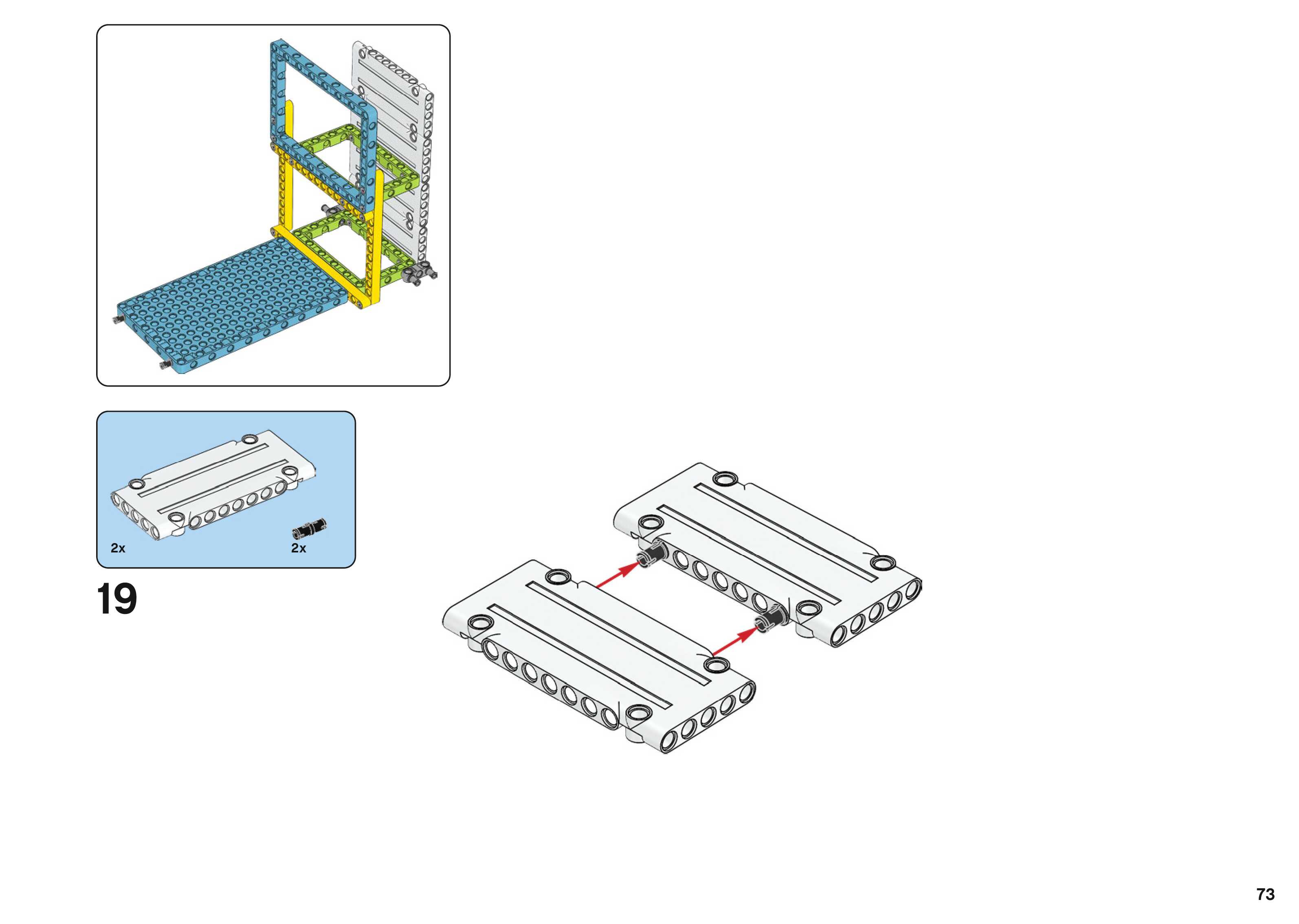 2x
2x
19
73