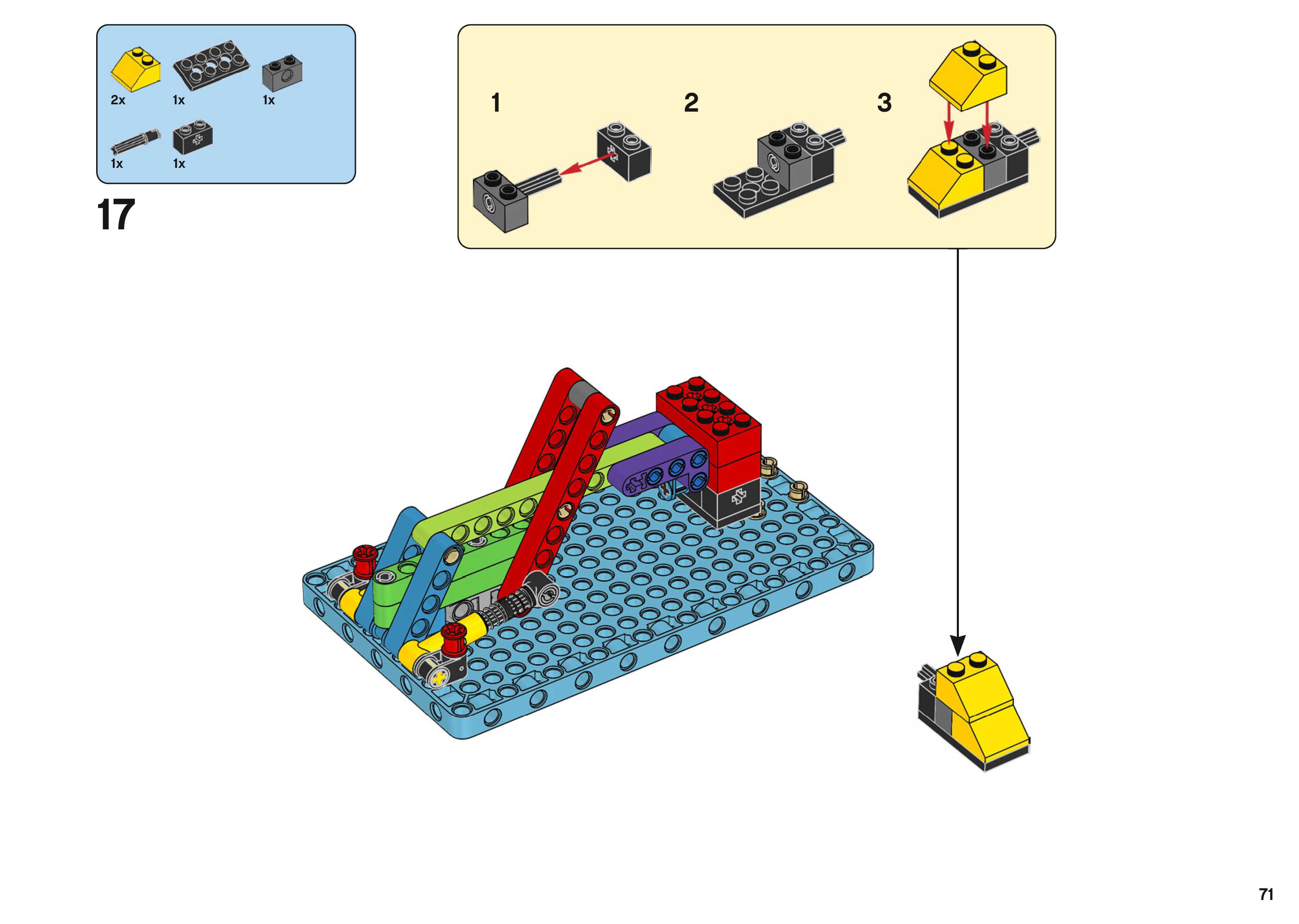 2x 1x 1x
1x 1x

17

1 2 3

71