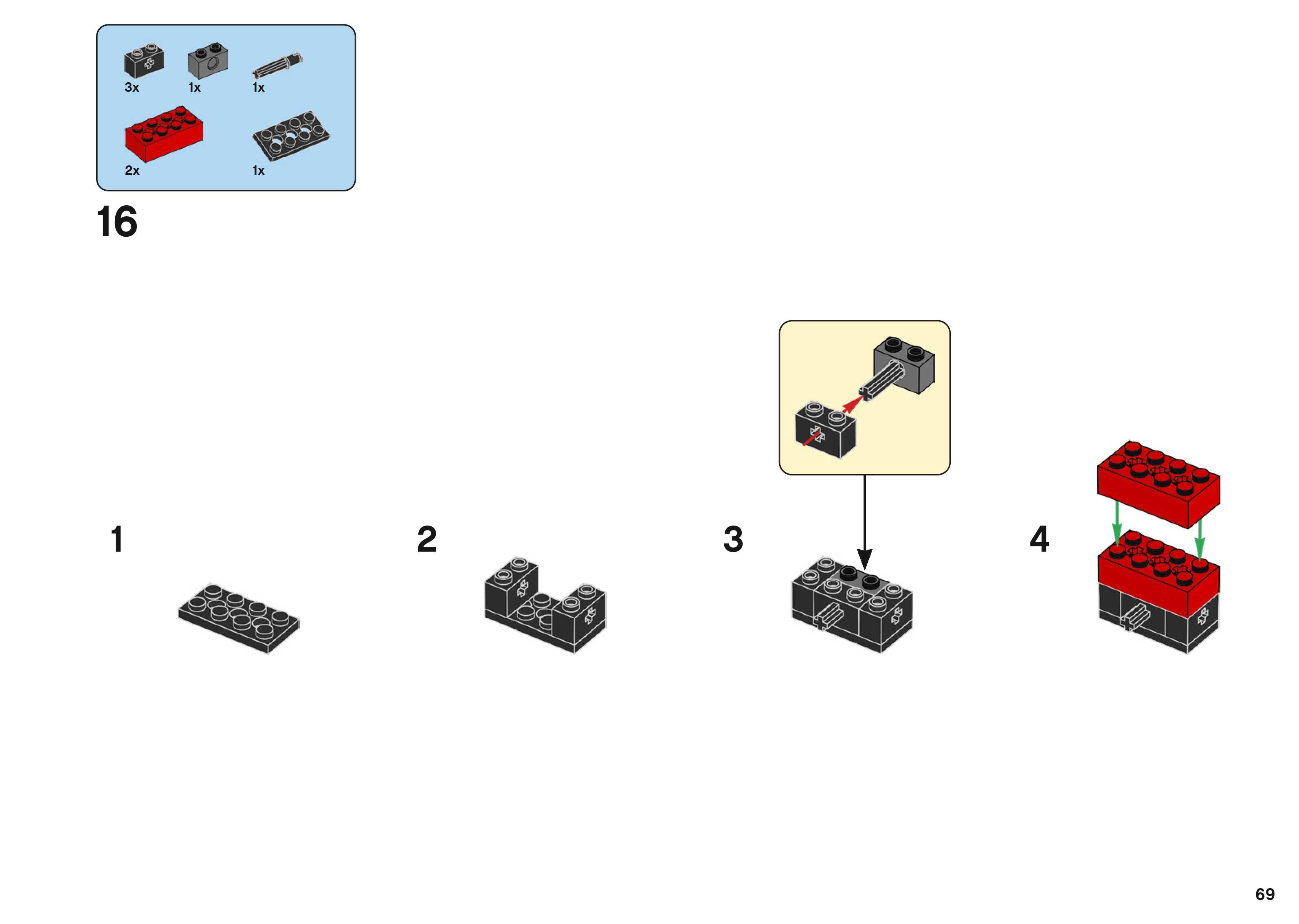 3x 1x 1x

2x 1x

16

1

2

3

4

69