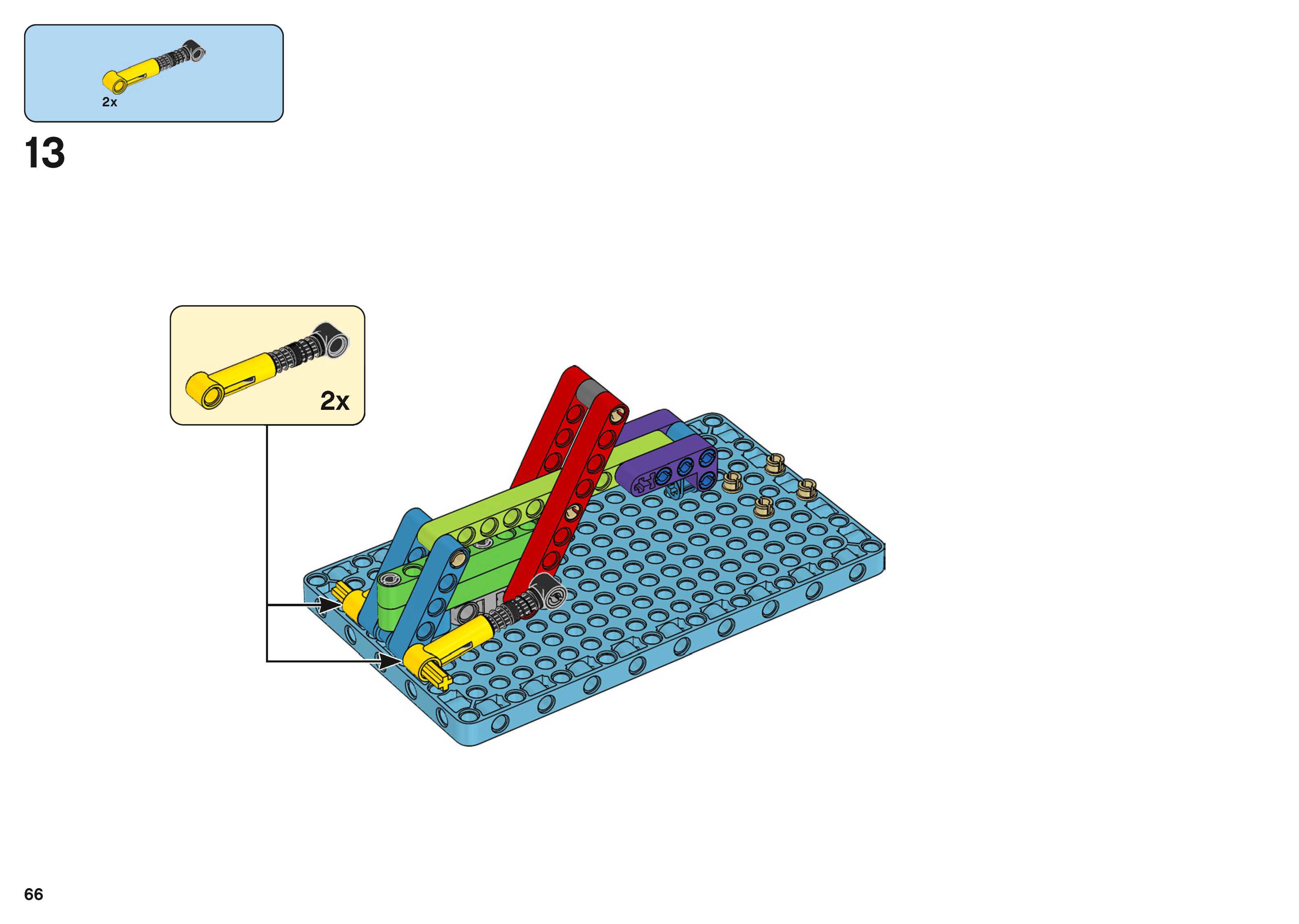 2x

13

2x

66