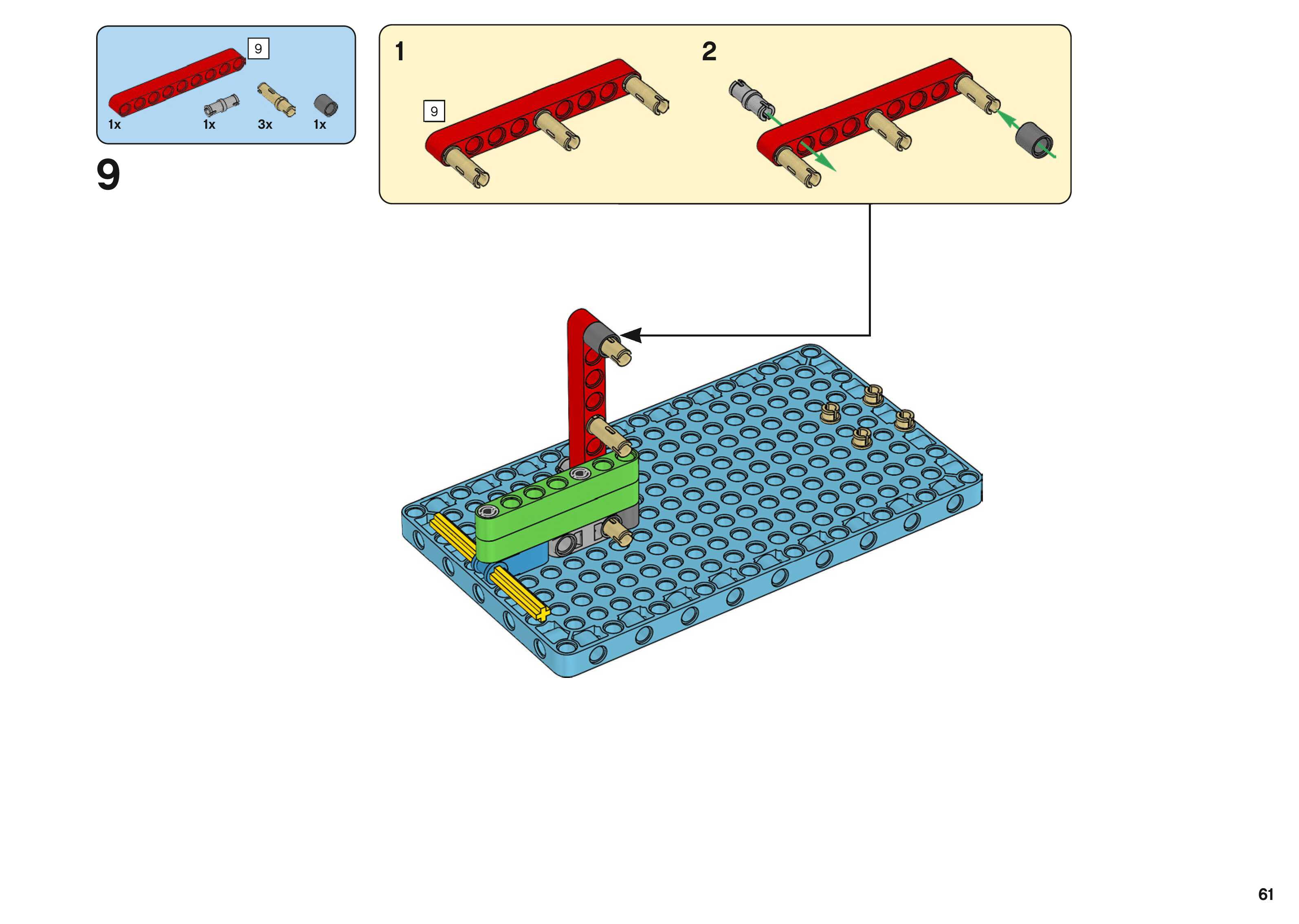 9

1x 1x 3x 1x

9

1

9

2

61