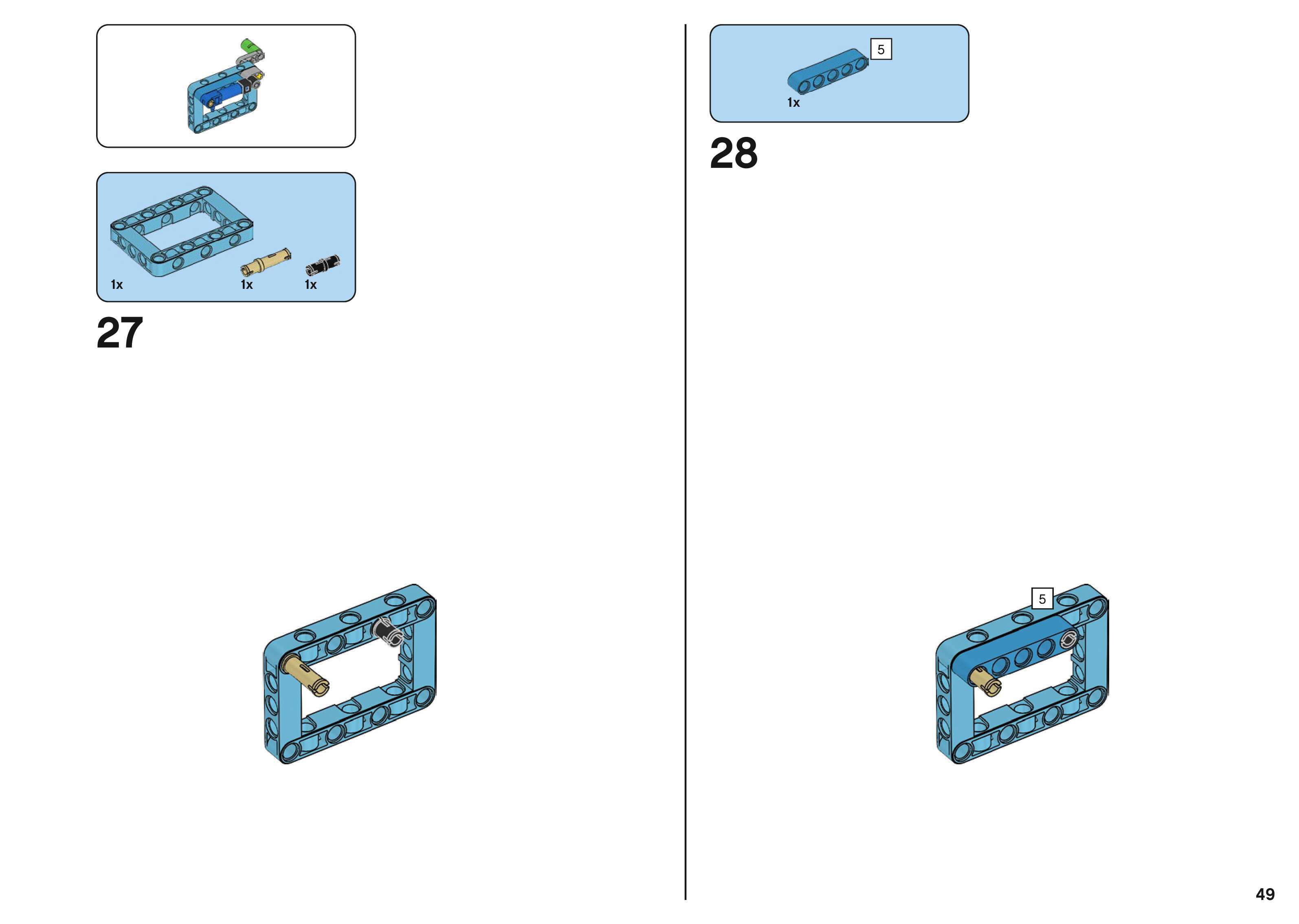 1x

1x

1x

27

5

1x

28

5

49