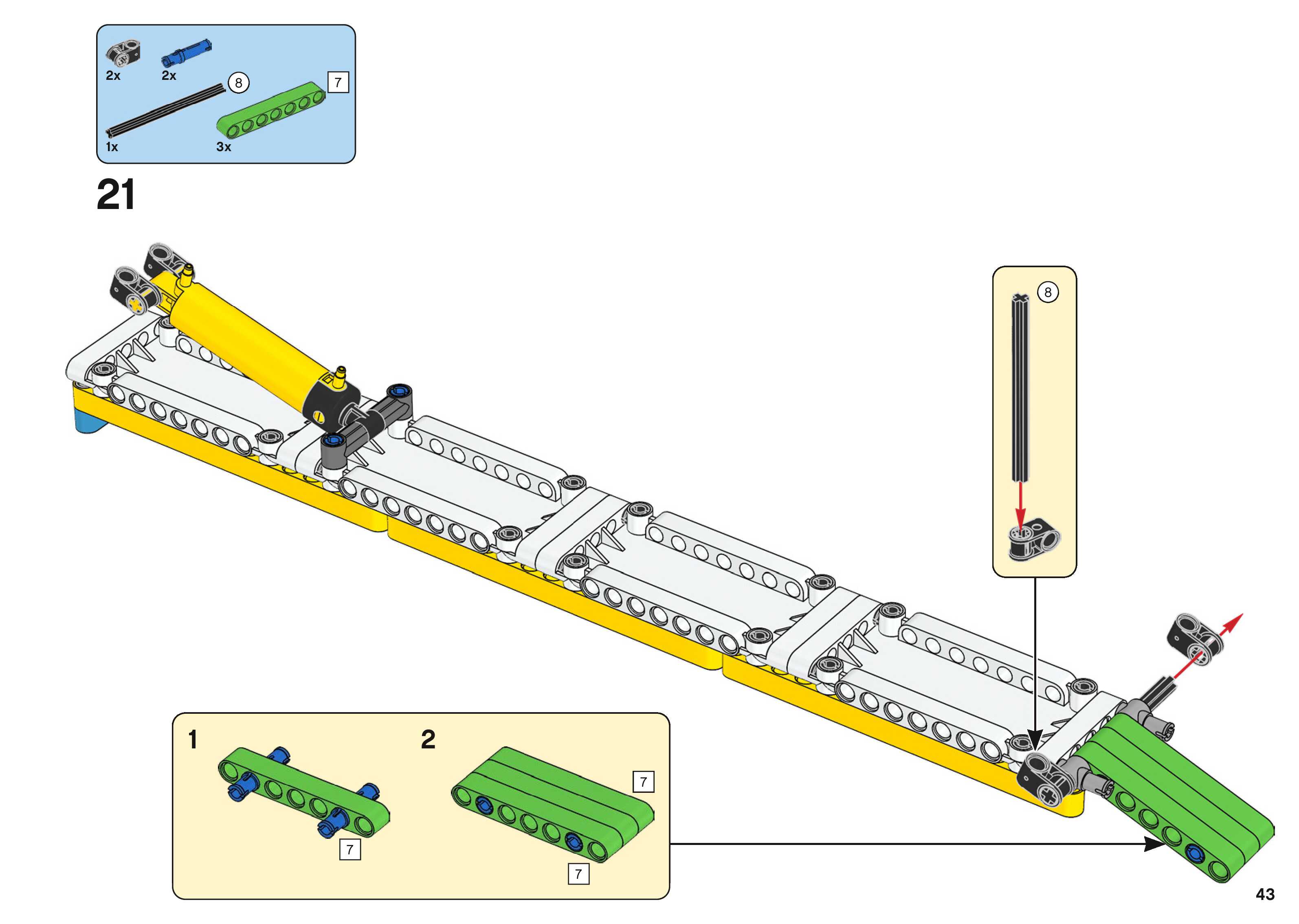 2x
2x
8
7
1x
3x

21

8

1
7
2
7
7

43