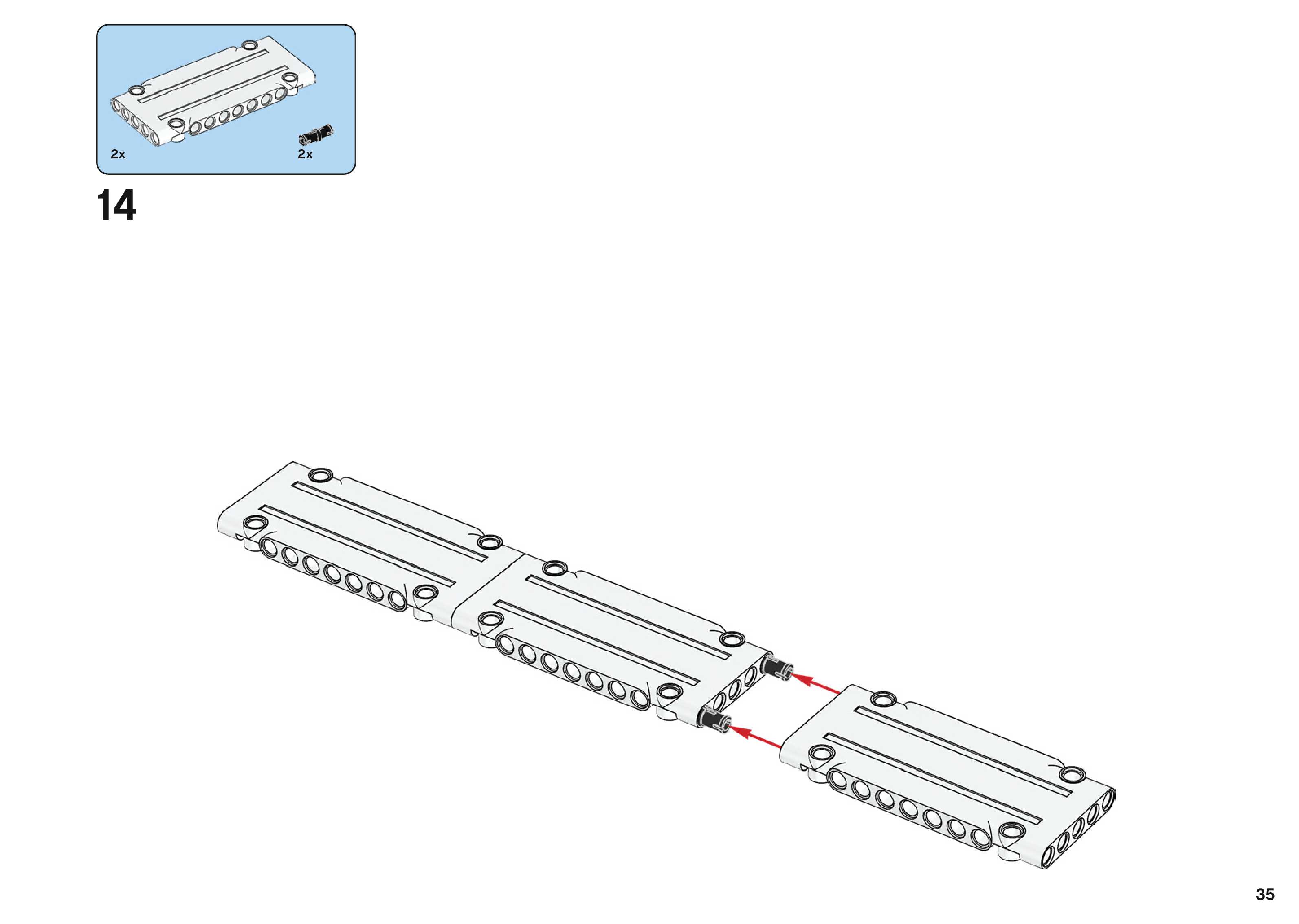 2x 2x

14

35