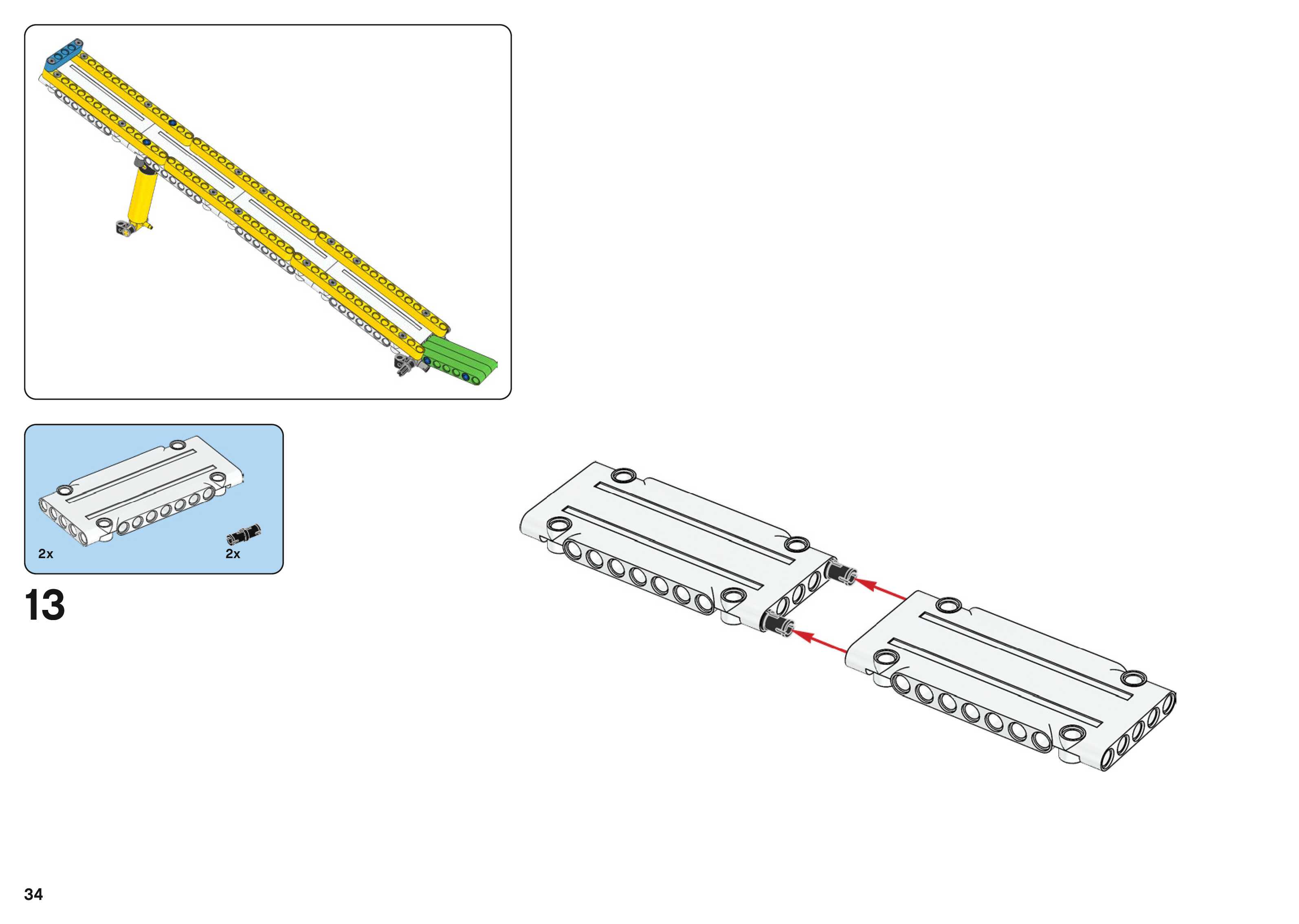 2x
2x

13

34