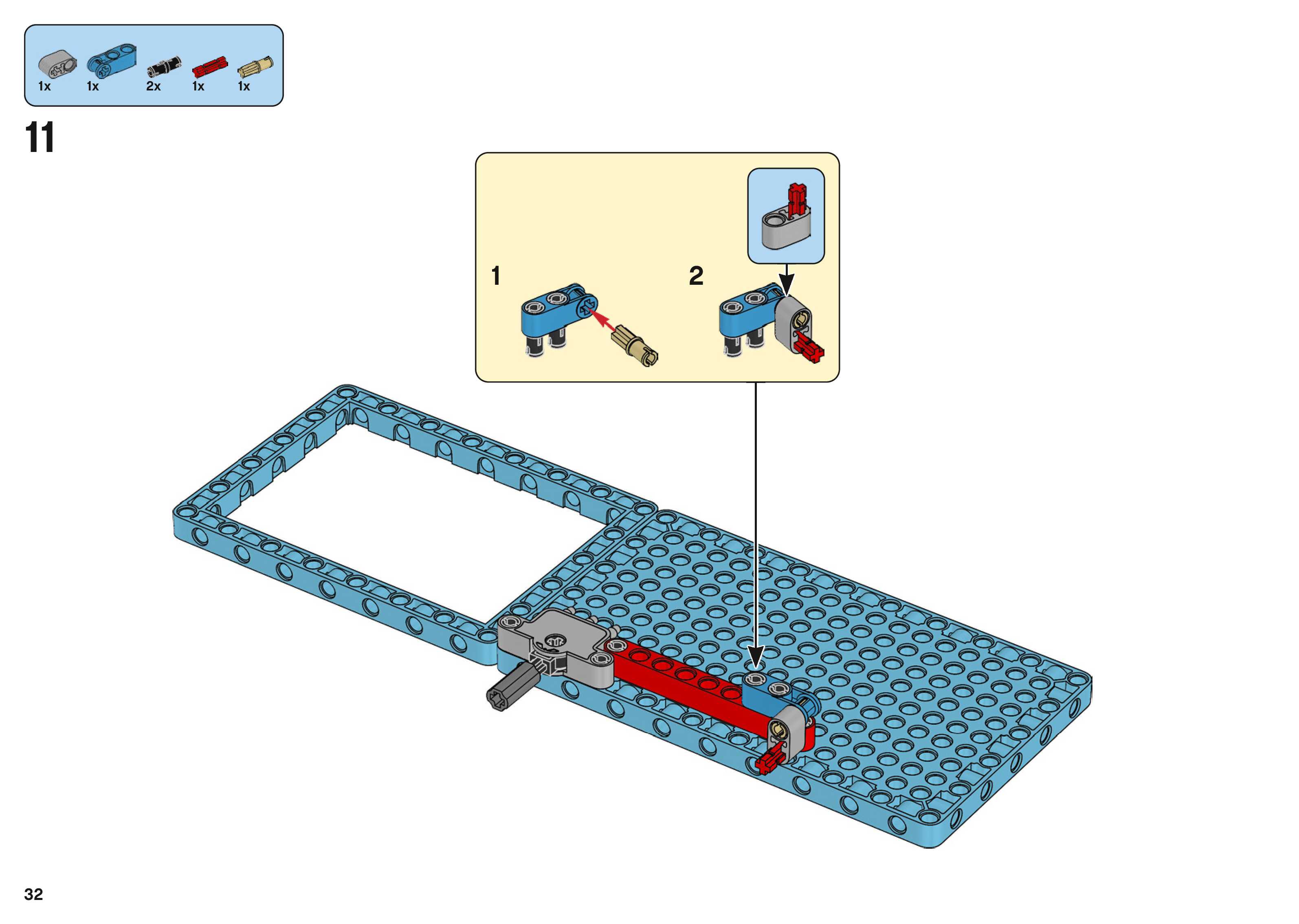 1x 1x 2x 1x 1x

11

1

2

32