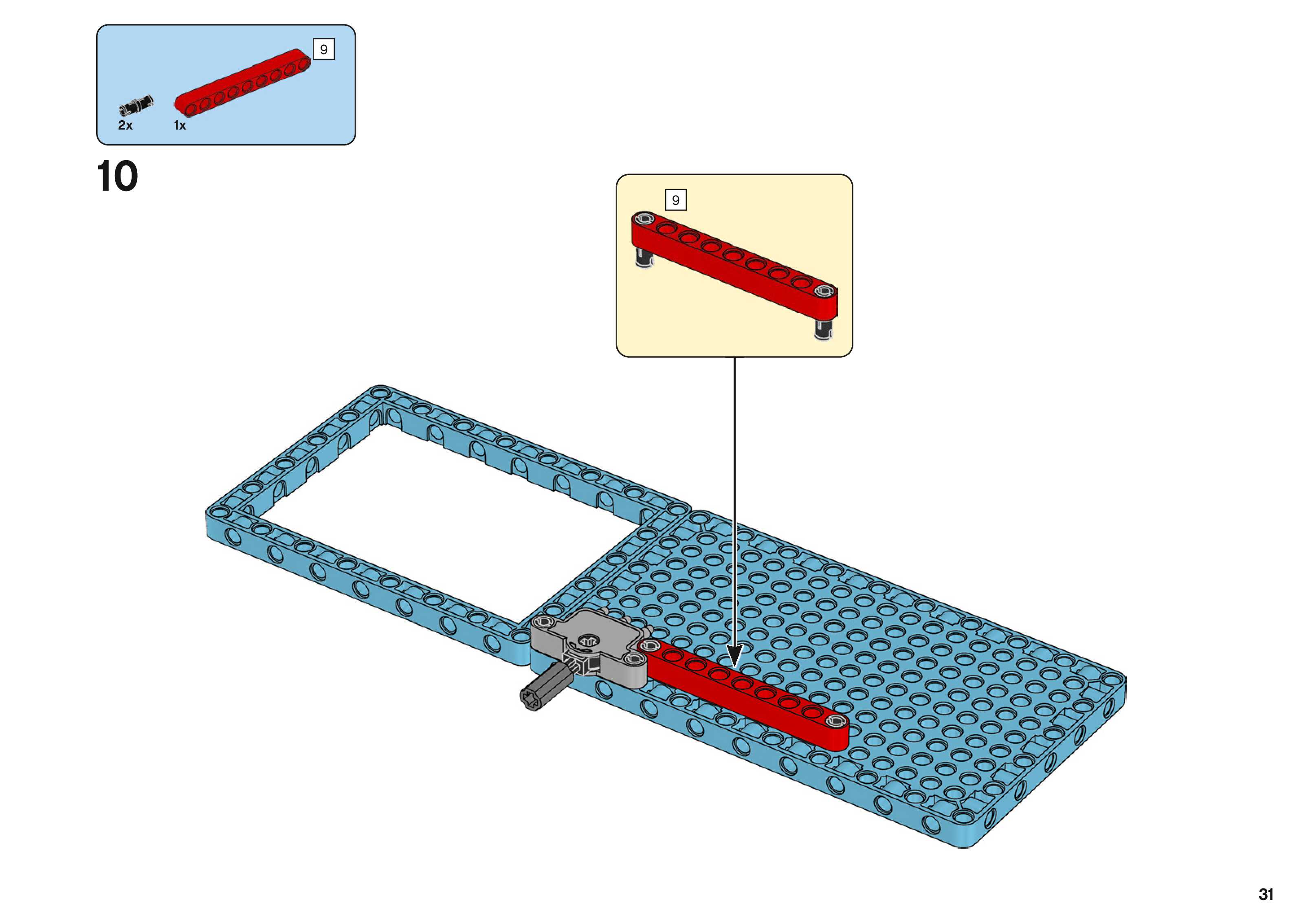 9

2x

1x

10

9

31