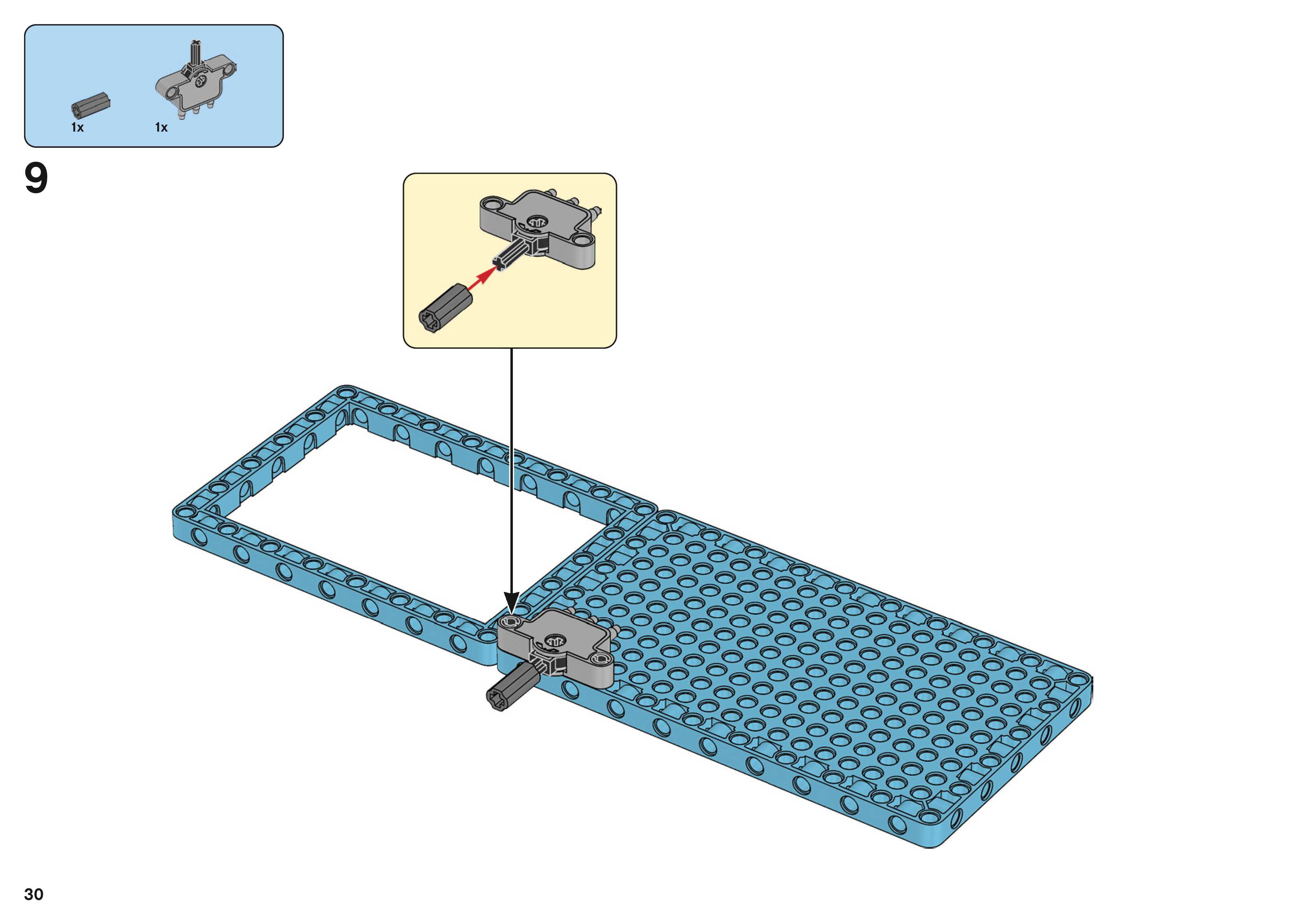 1x
1x

9

30