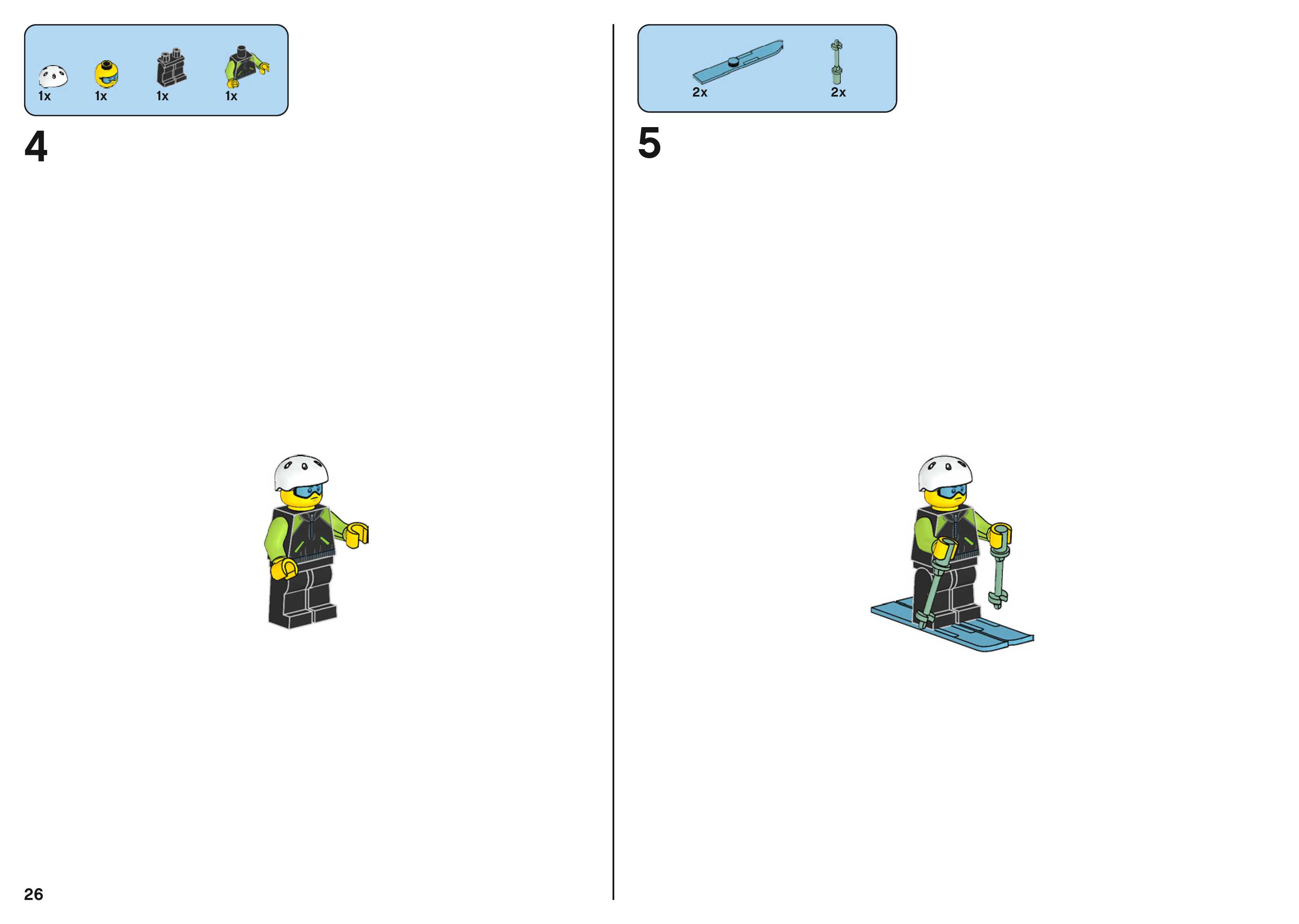 1x 1x 1x 1x

4

26

2x 2x

5