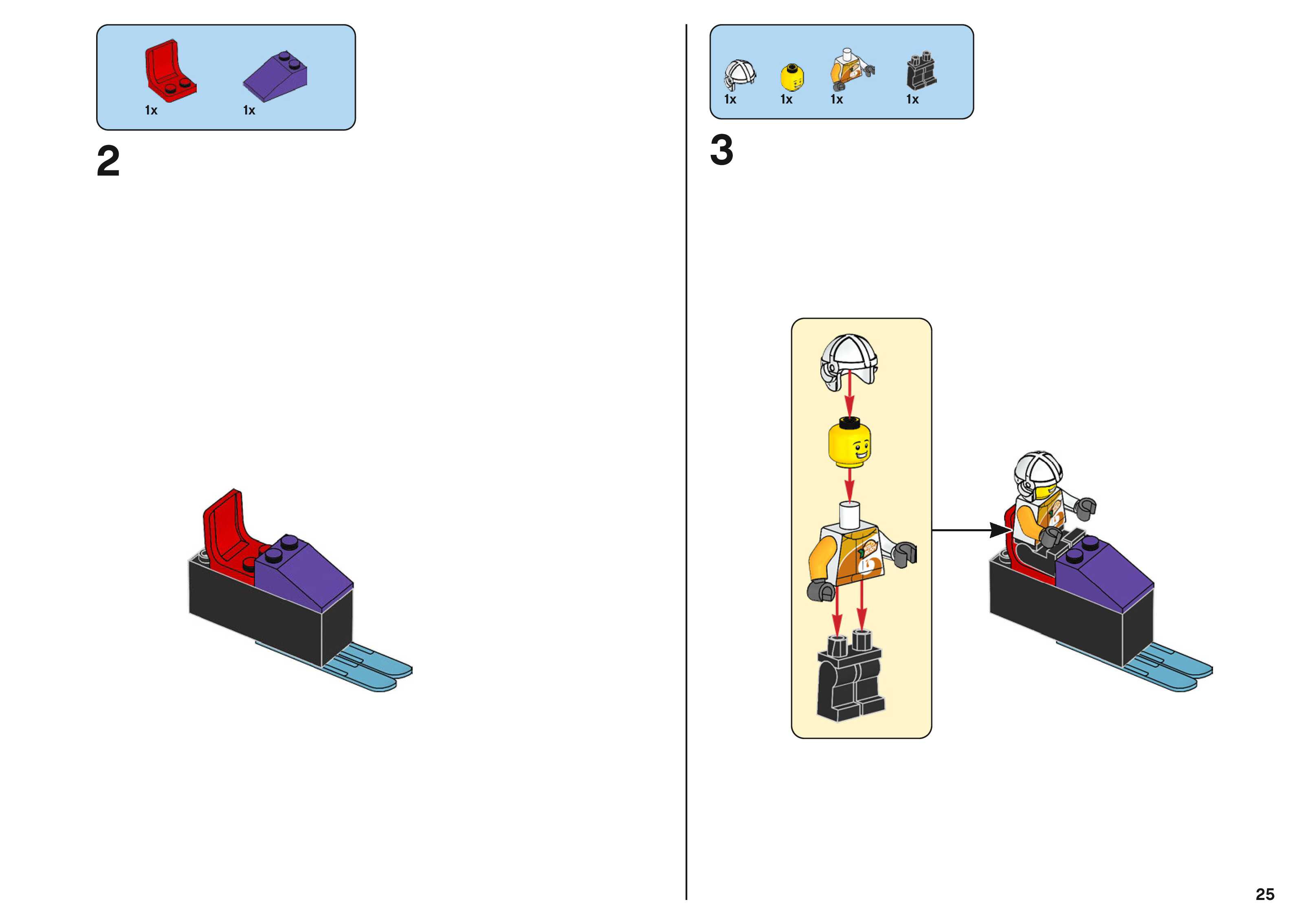 1x 1x

2

1x 1x 1x 1x

3

25