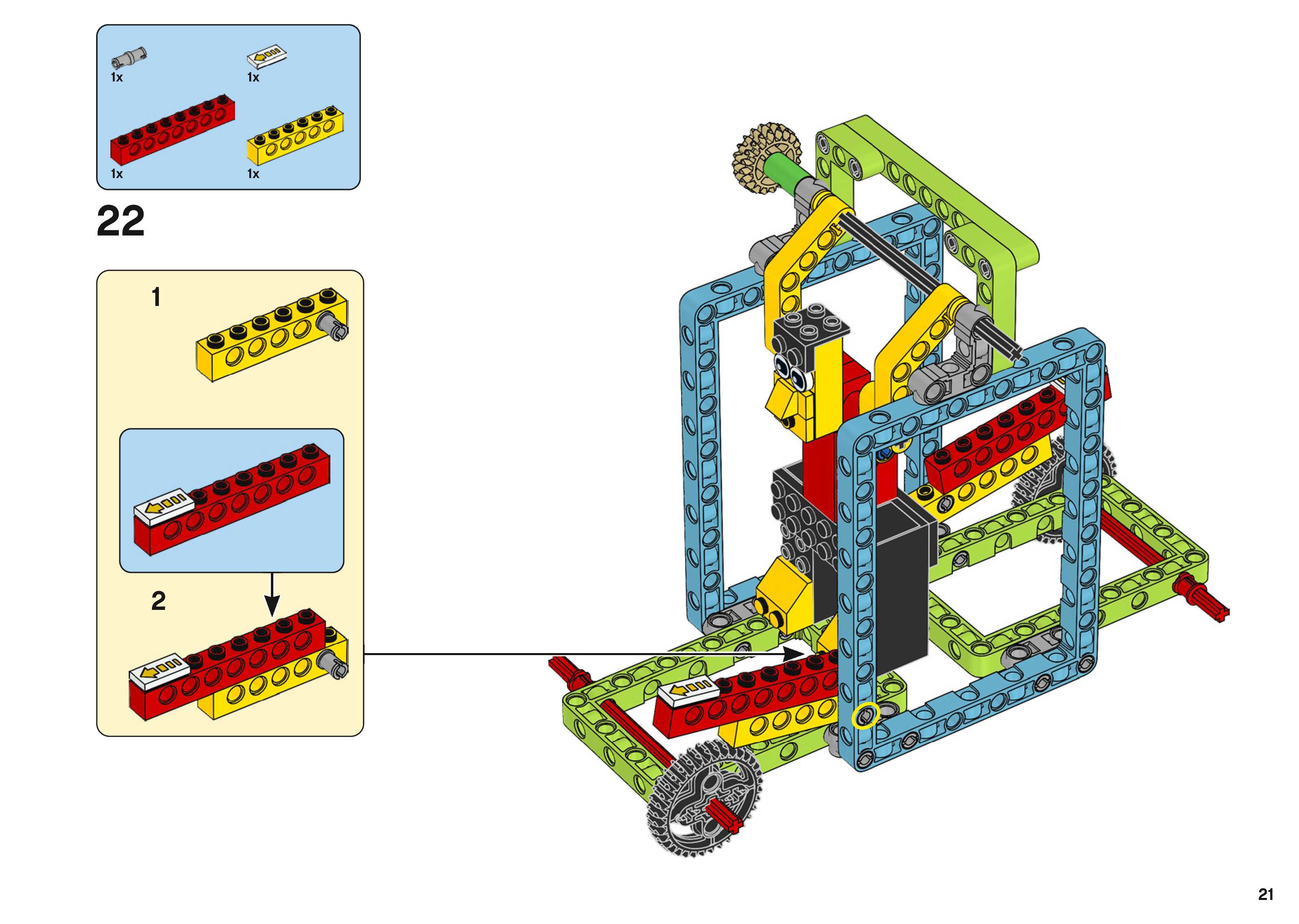 1x

1x

1x

1x

22

1

2

21