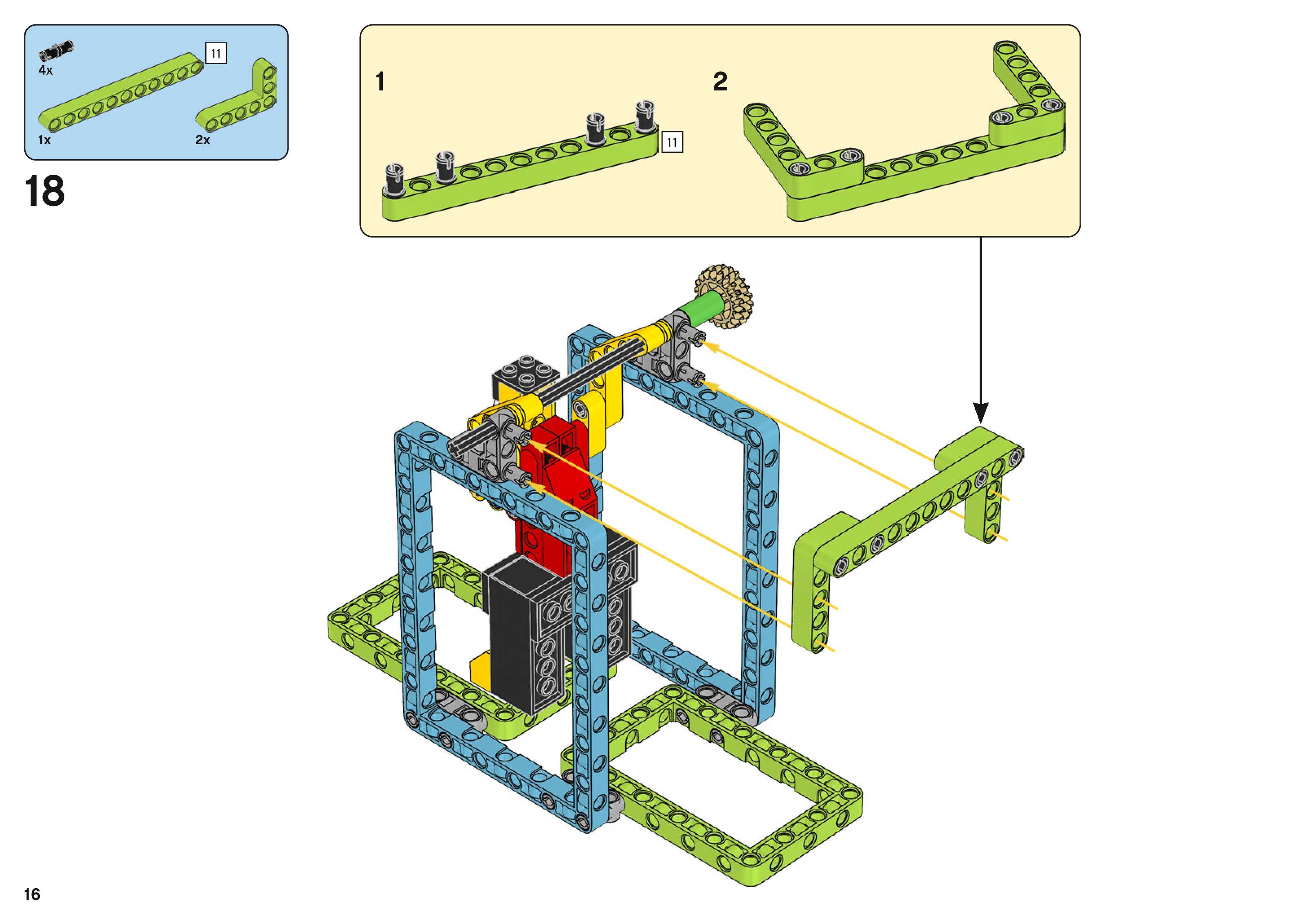 4x
11
1x
2x
18
1
11
2
16