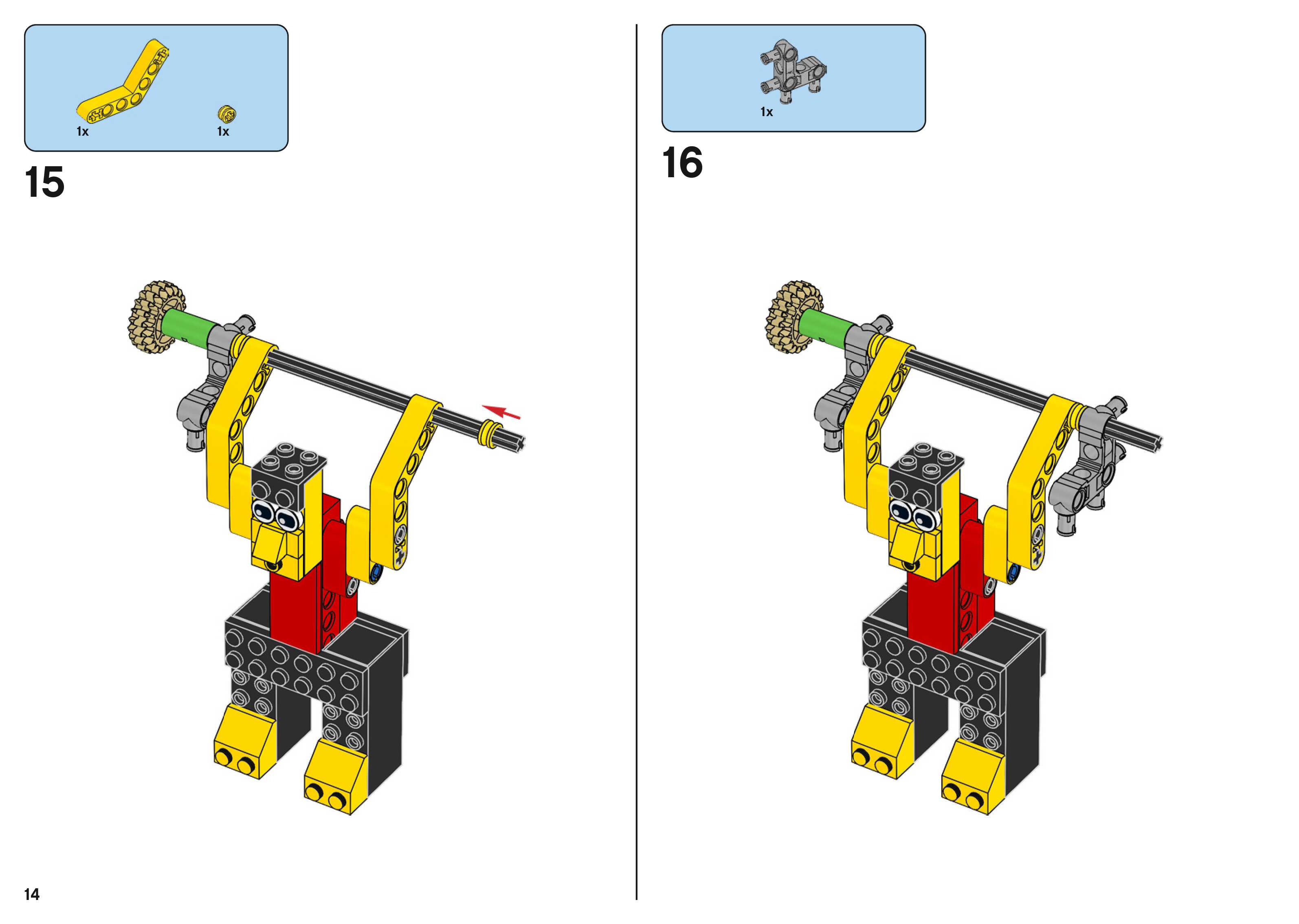 1x 1x

15

1x

16

14