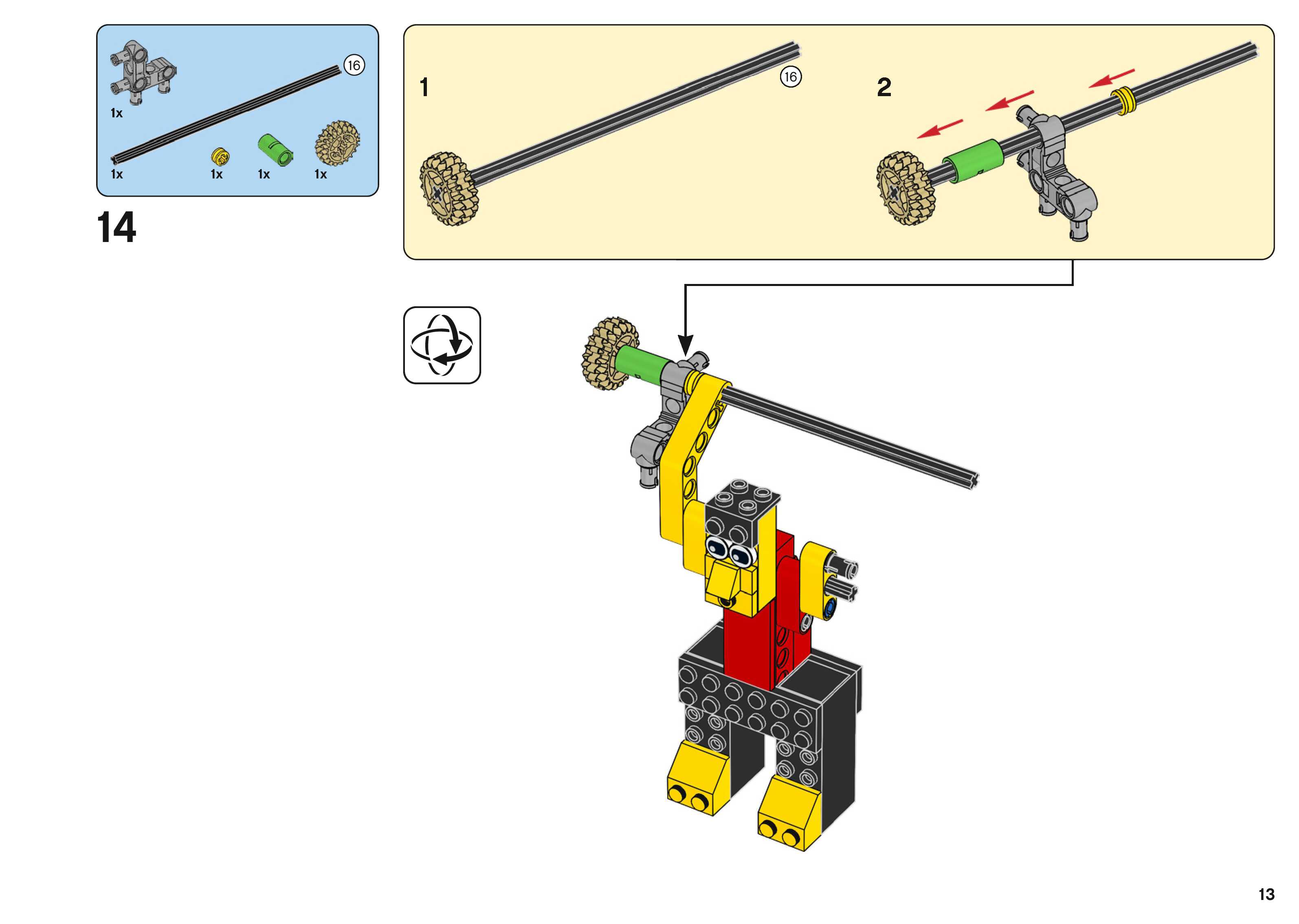 1x

16

1x 1x 1x 1x

14

1

16

2

13