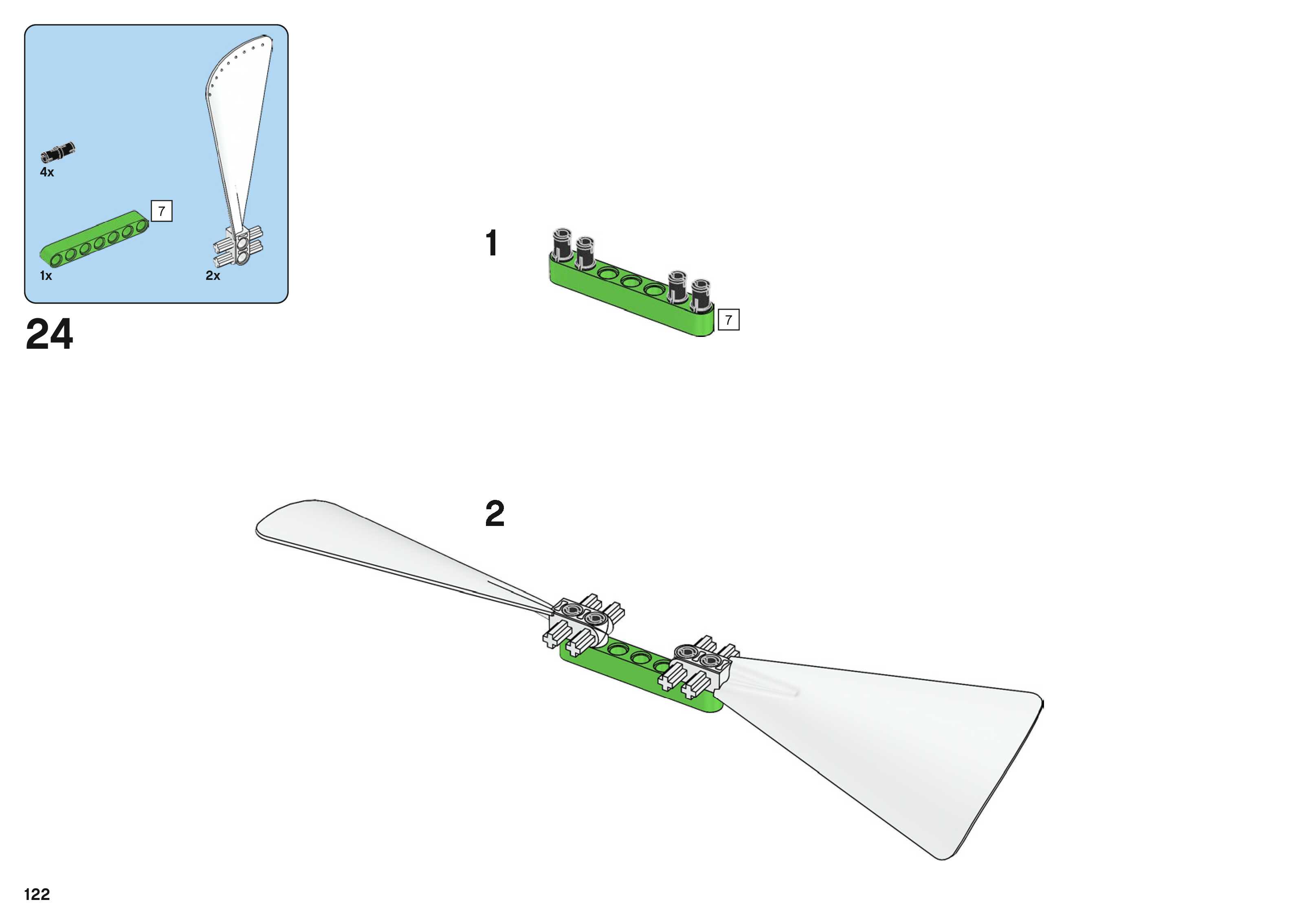 4x

7

1x

2x

24

1

7

2

122