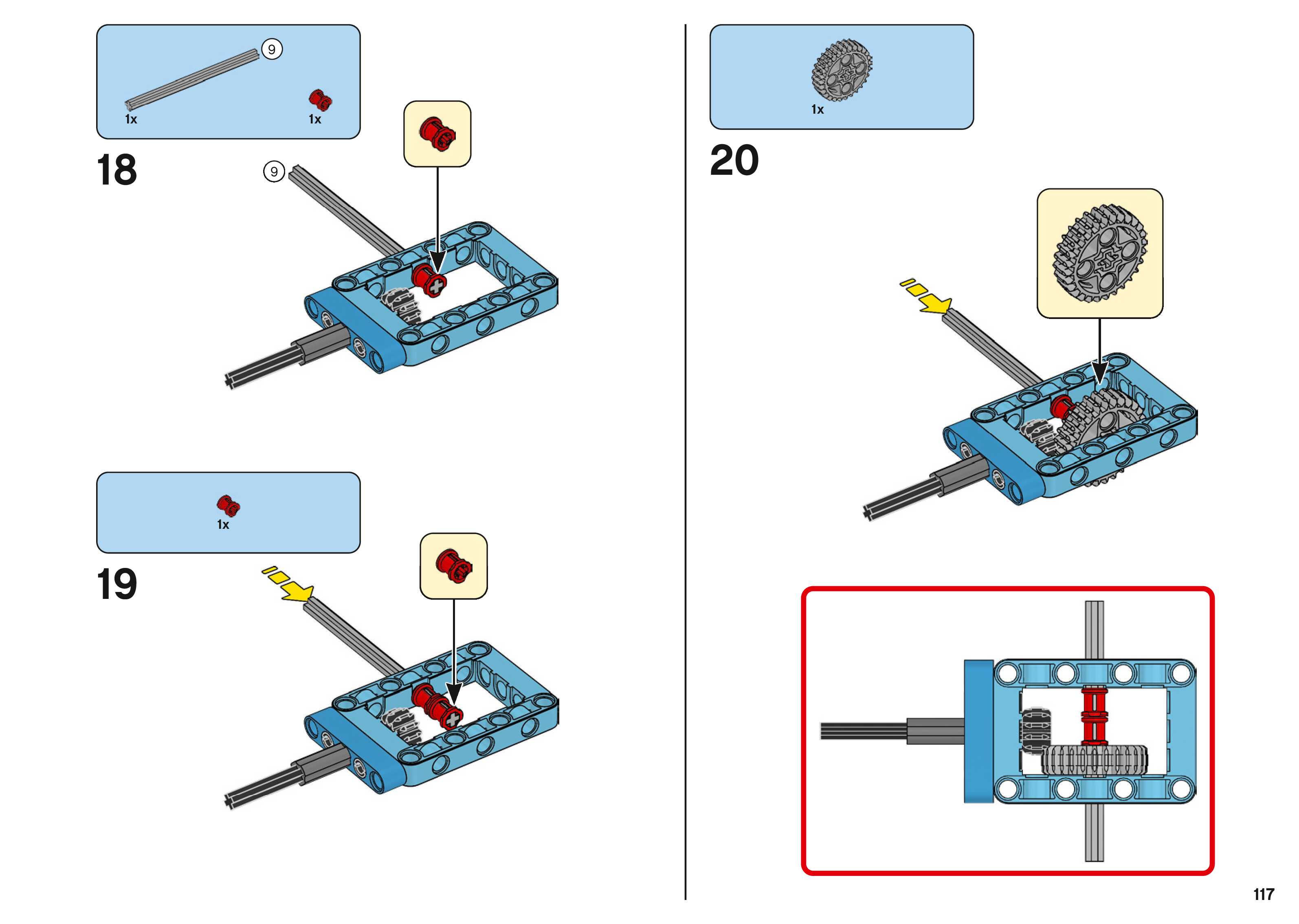 9

1x

1x

18

9

1x

19

1x

20

117