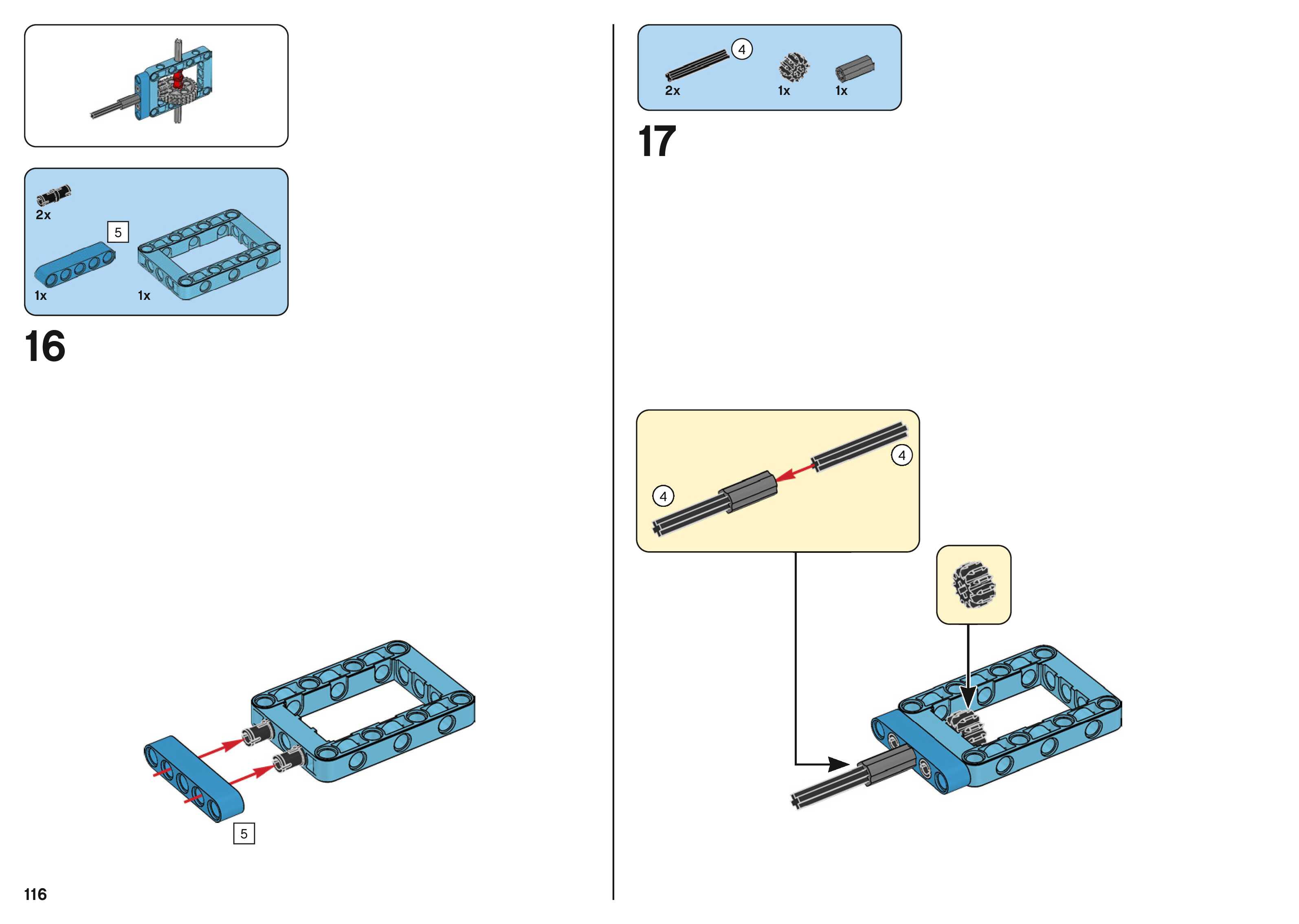 2x

5

1x

1x

16

5

116

4

2x

1x

1x

17

4

4