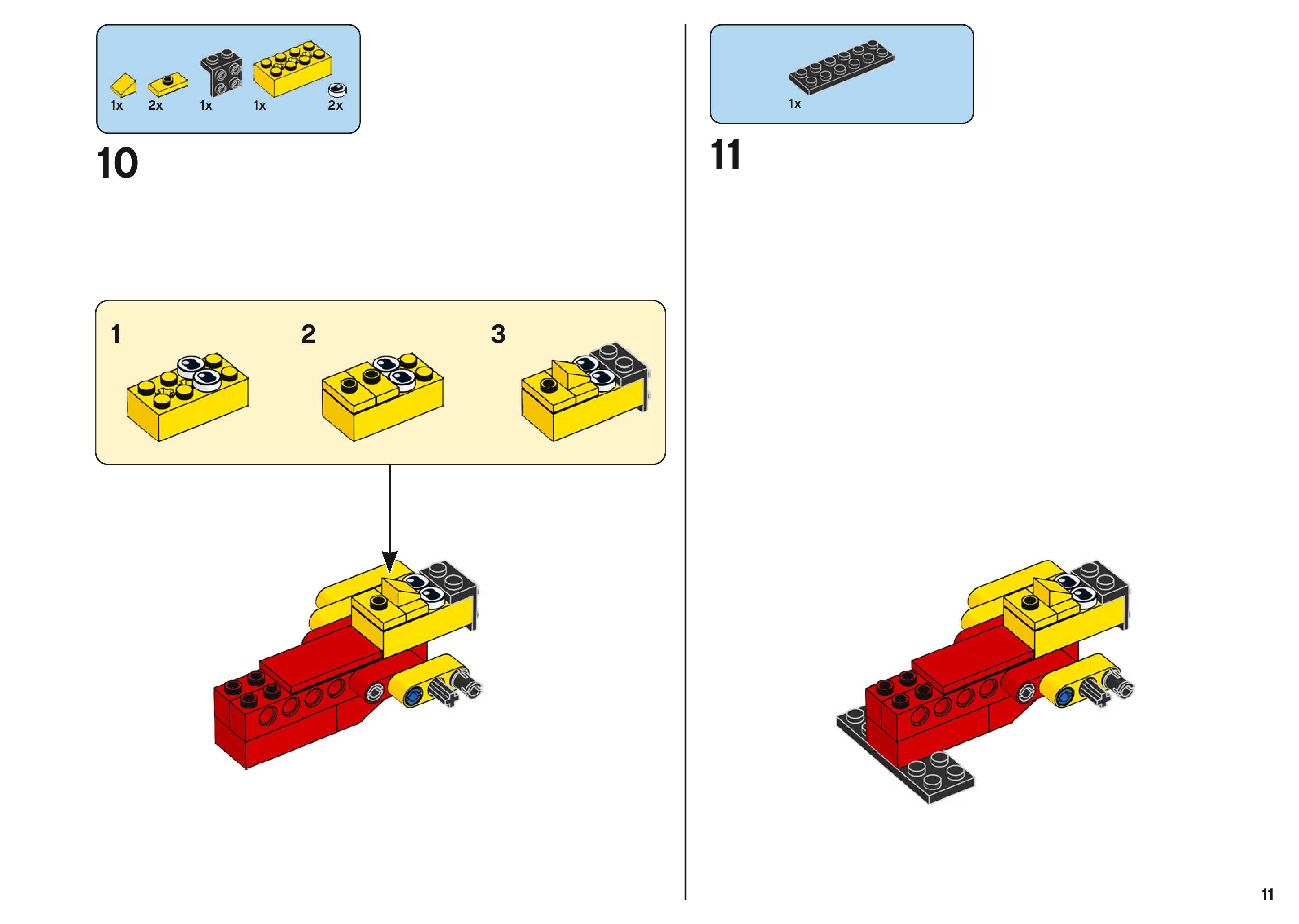 1x 2x 1x 1x 2x

10

1 2 3

1x

11

11