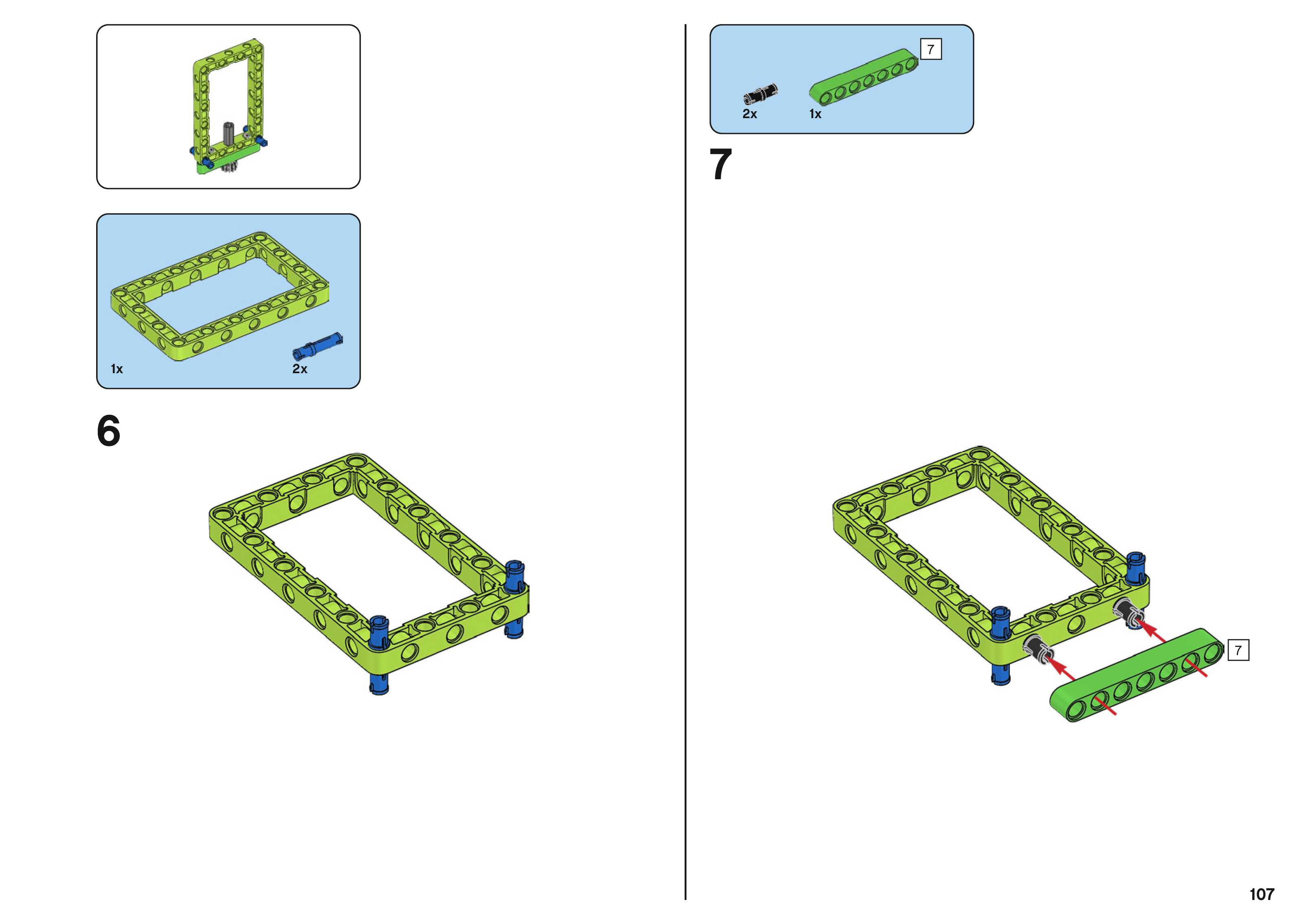 1x

2x

6

7

2x

1x

7

7

107