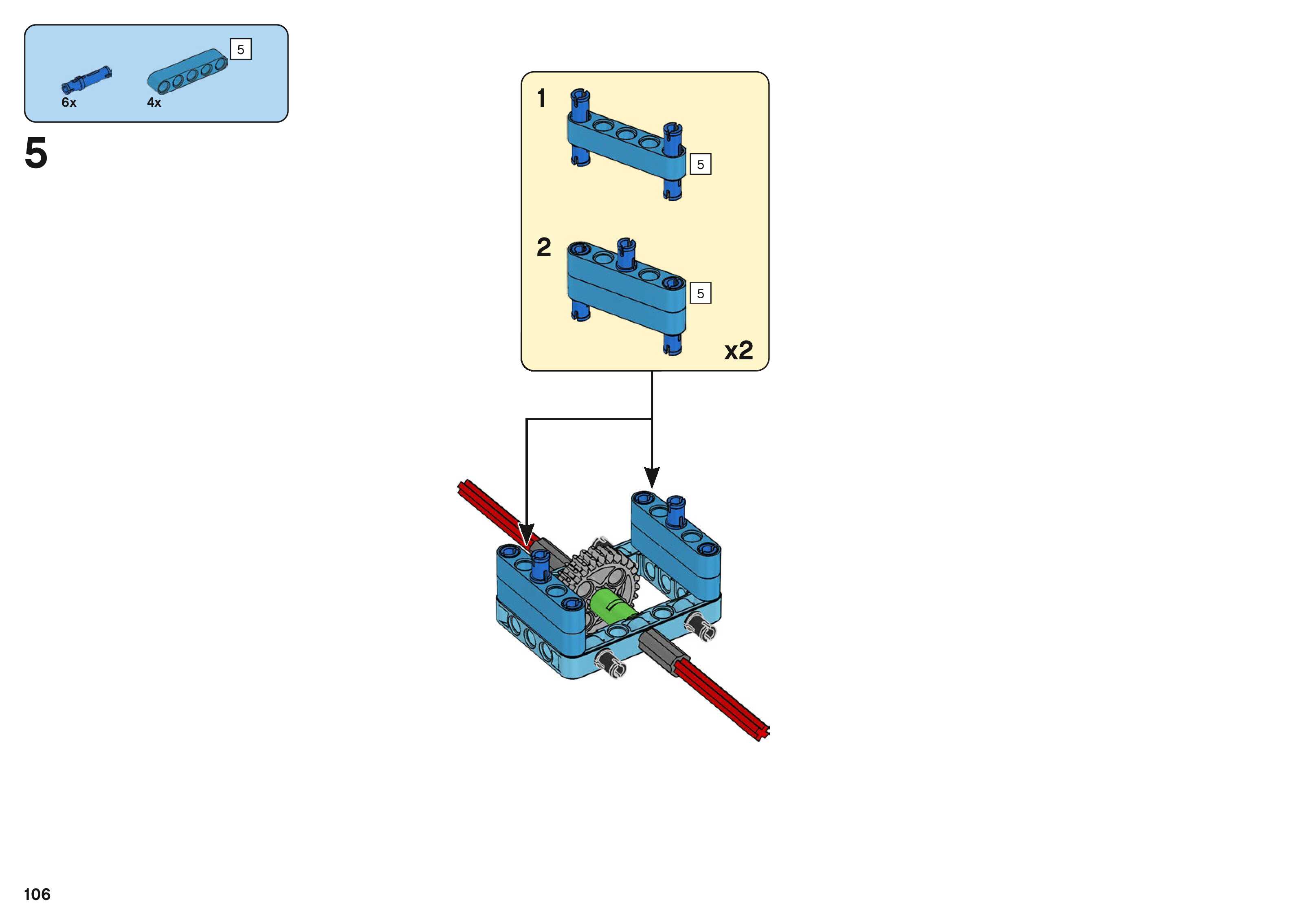 5

6x

4x

5

1

5

2

5

x2

106