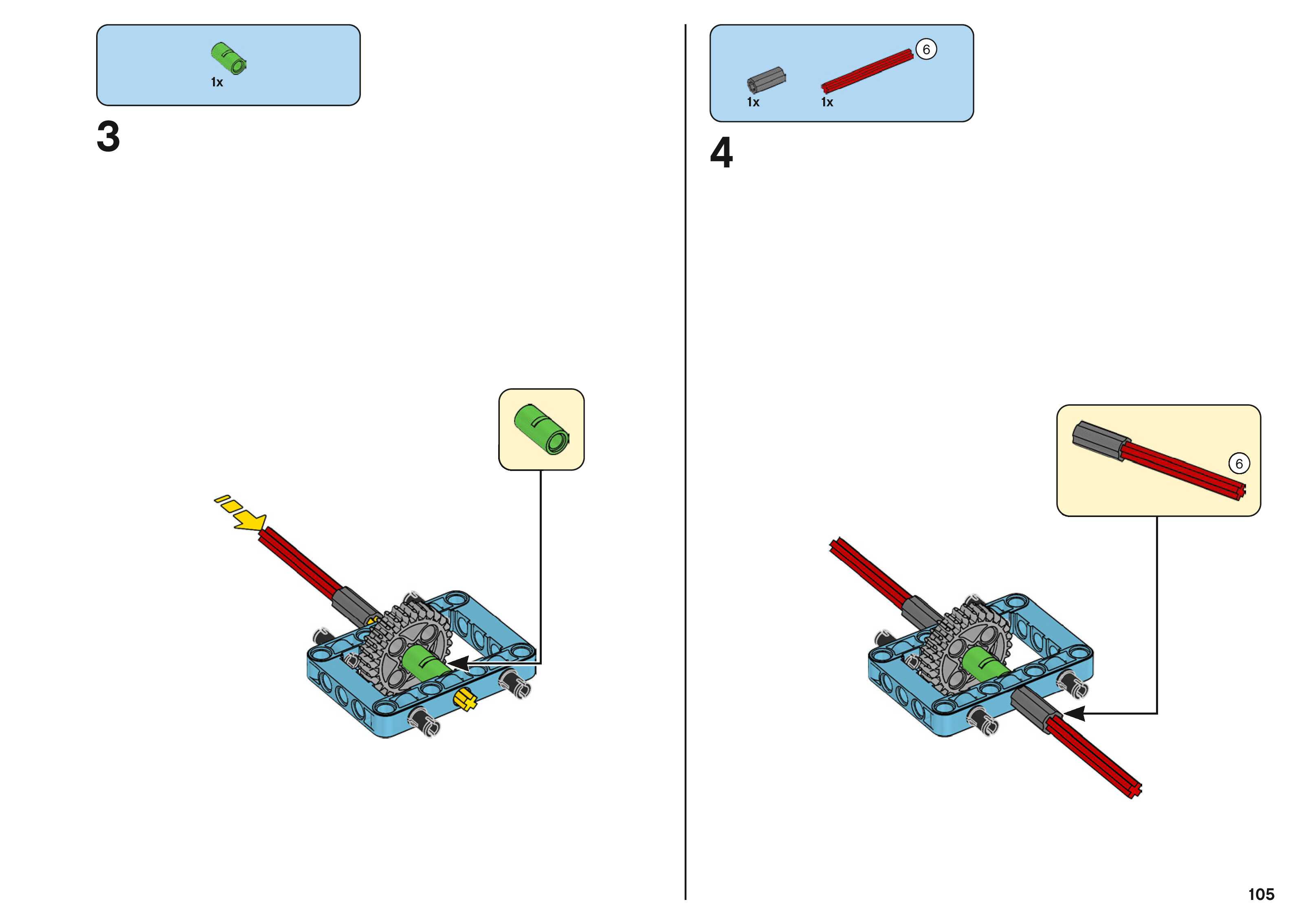 1x

3

1x 1x 6

4

6

105