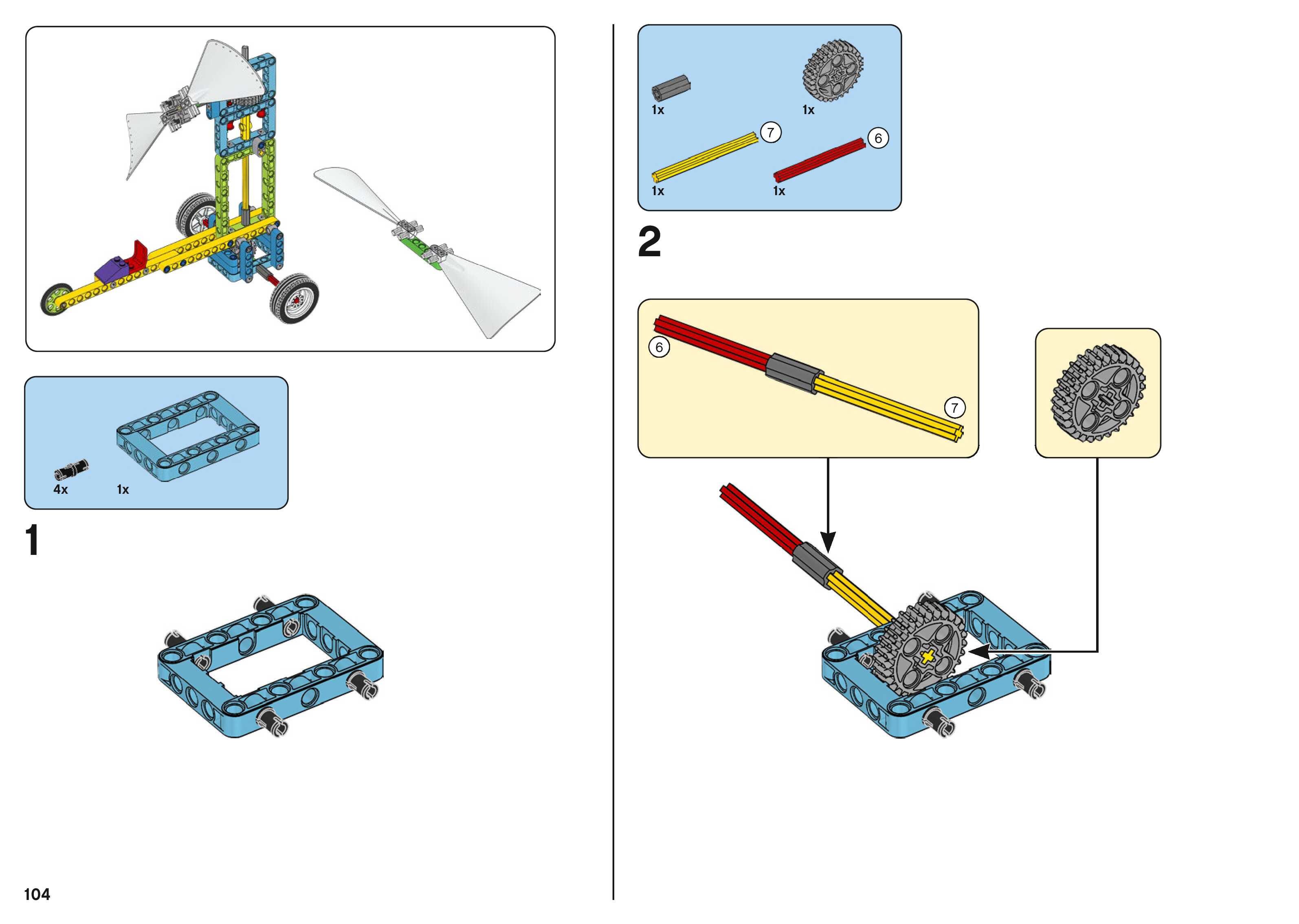 4x
1x

1

104

1x
1x
7
6
1x
1x

2

6
7