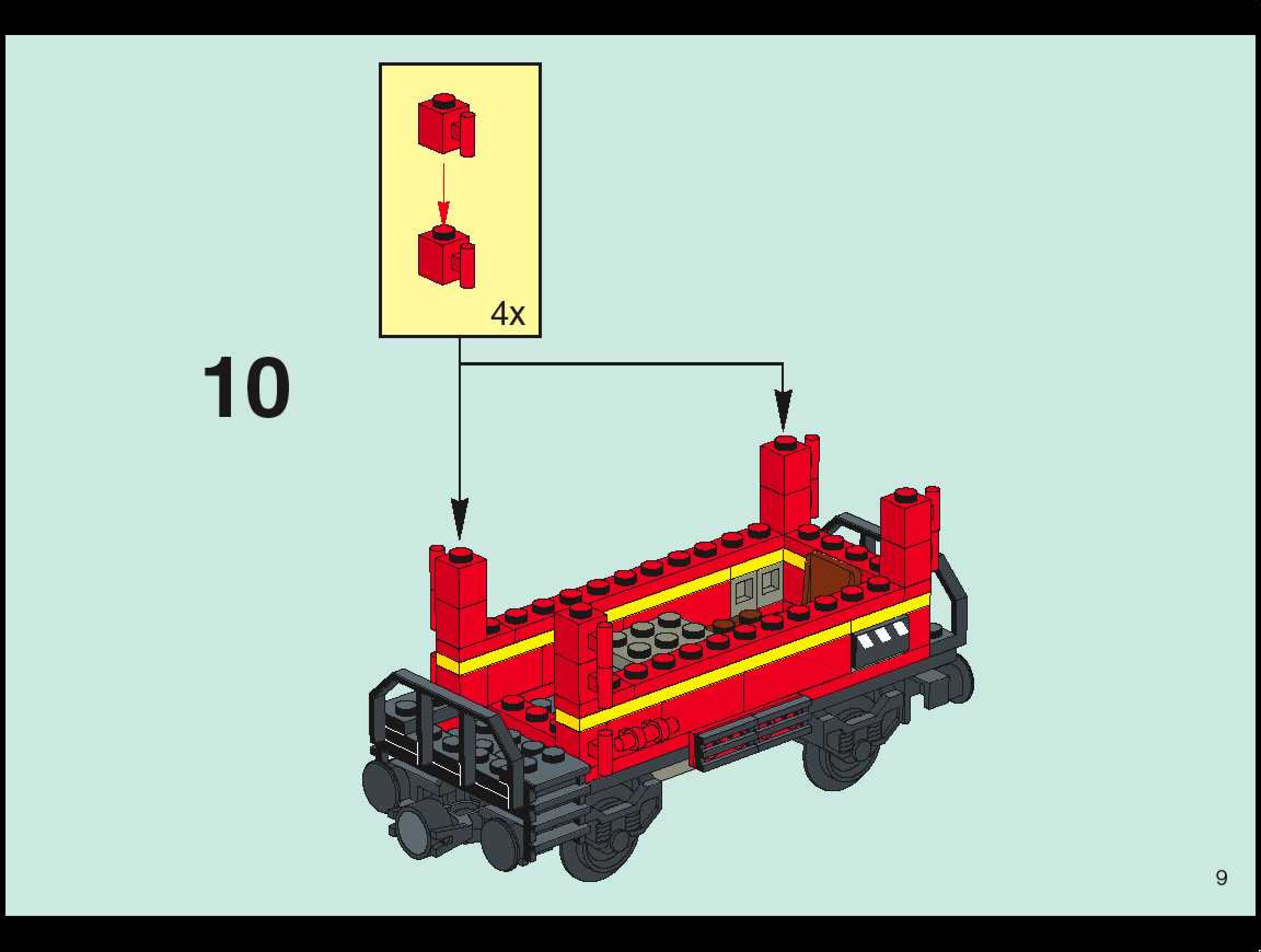 4x

10

9